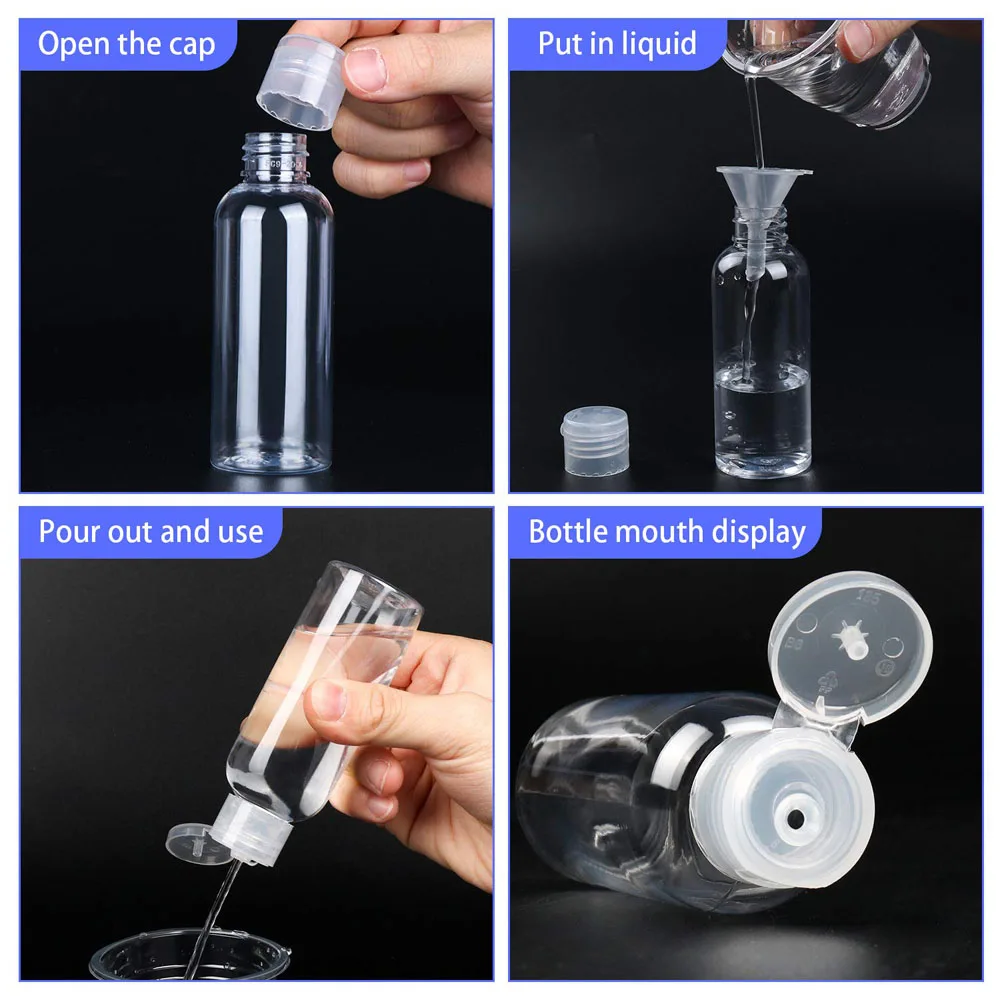 Open the cap

Put in liquid

Pour out and use

Bottle mouth display