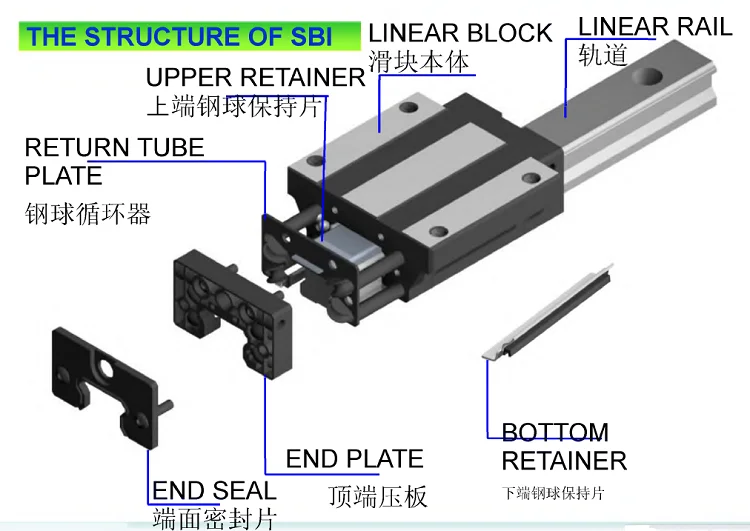 THE STRUCTURE OF SBI

LINEAR BLOCK
滑块本体

LINEAR RAIL
轨道

UPPER RETAINER
上端钢球保持片

RETURN TUBE PLATE
钢球循环器

END PLATE
顶端压板

END SEAL
端面密封片

BOTTOM RETAINER
下端钢球保持片