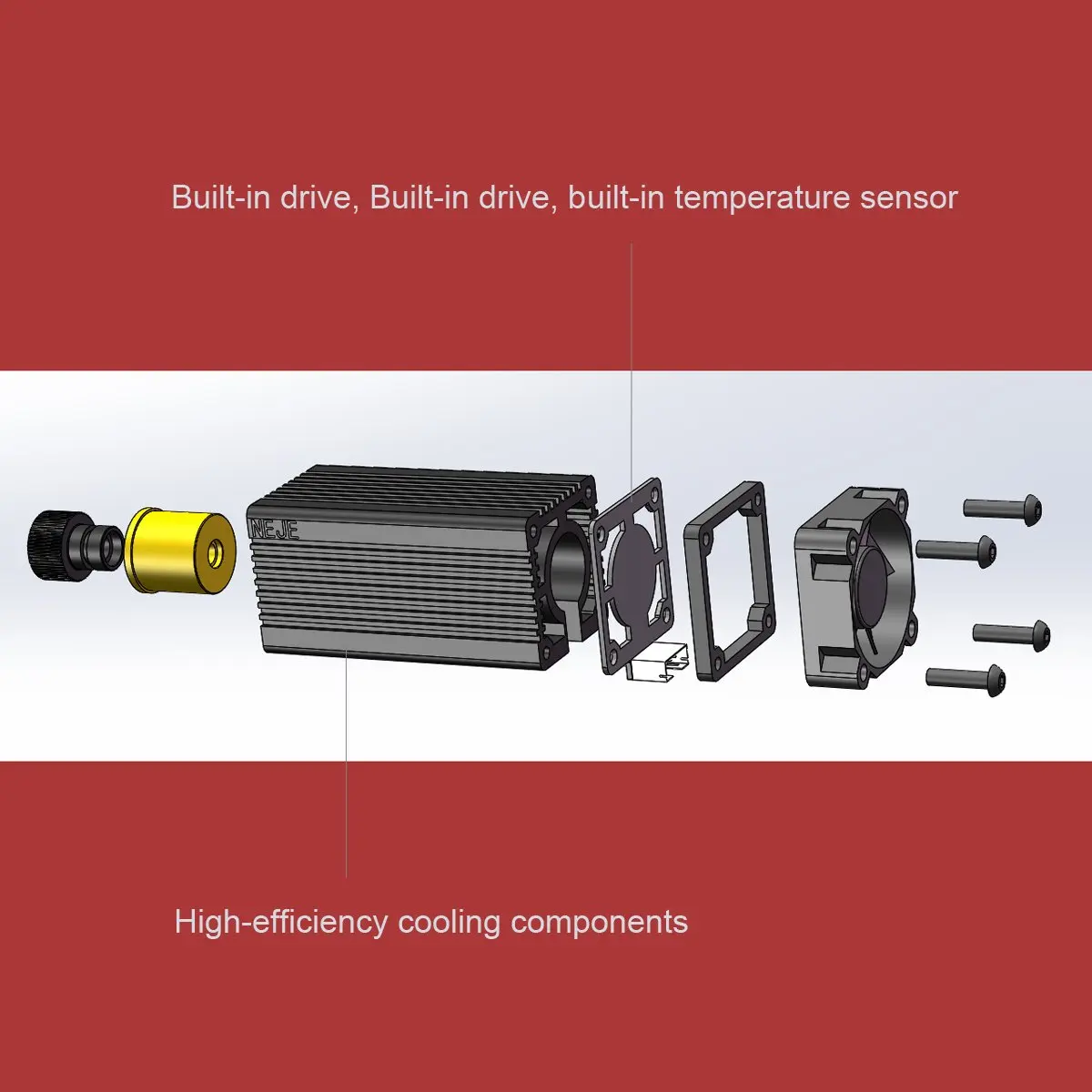 Built-in drive, Built-in drive, built-in temperature sensor

NEJE

High-efficiency cooling components