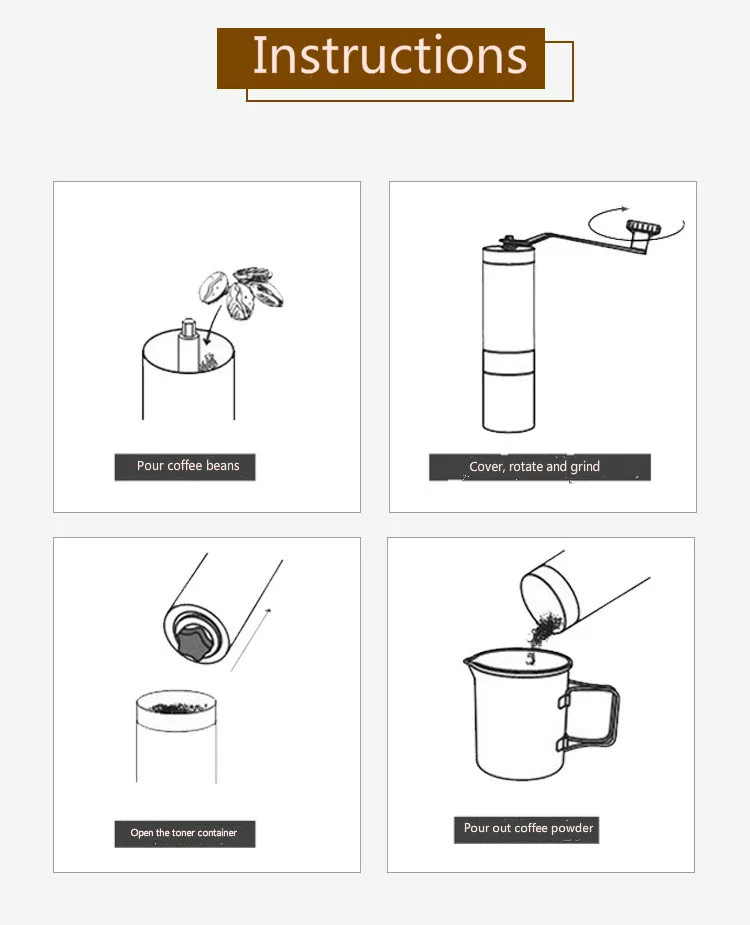 Instructions

Pour coffee beans

Cover, rotate and grind

Open the toner container

Pour out coffee powder