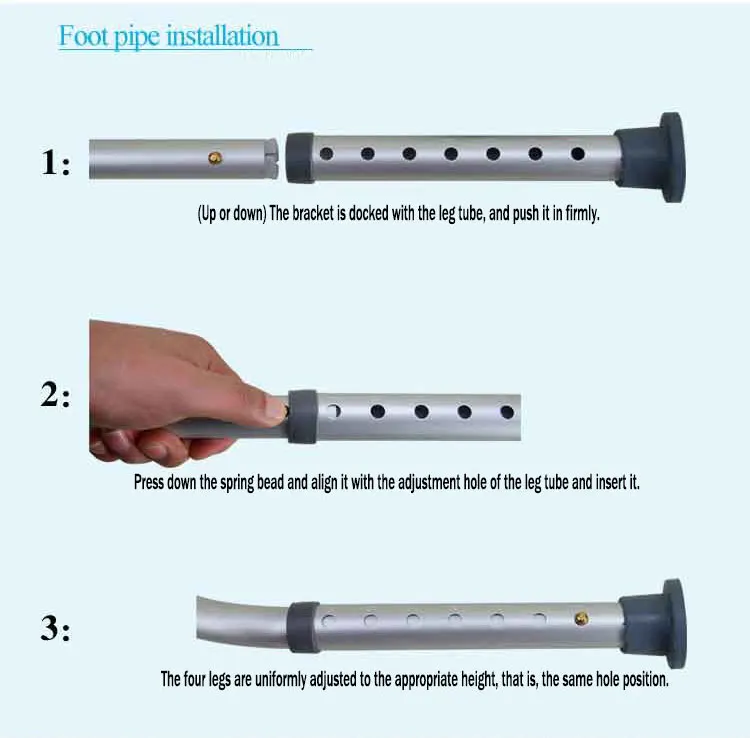 Foot pipe installation

1:

(Up or down) The bracket is docked with the leg tube, and push it in firmly.

2:

Press down the spring bead and align it with the adjustment hole of the leg tube and insert it.

3:

The four legs are uniformly adjusted to the appropriate height, that is, the same hole position.