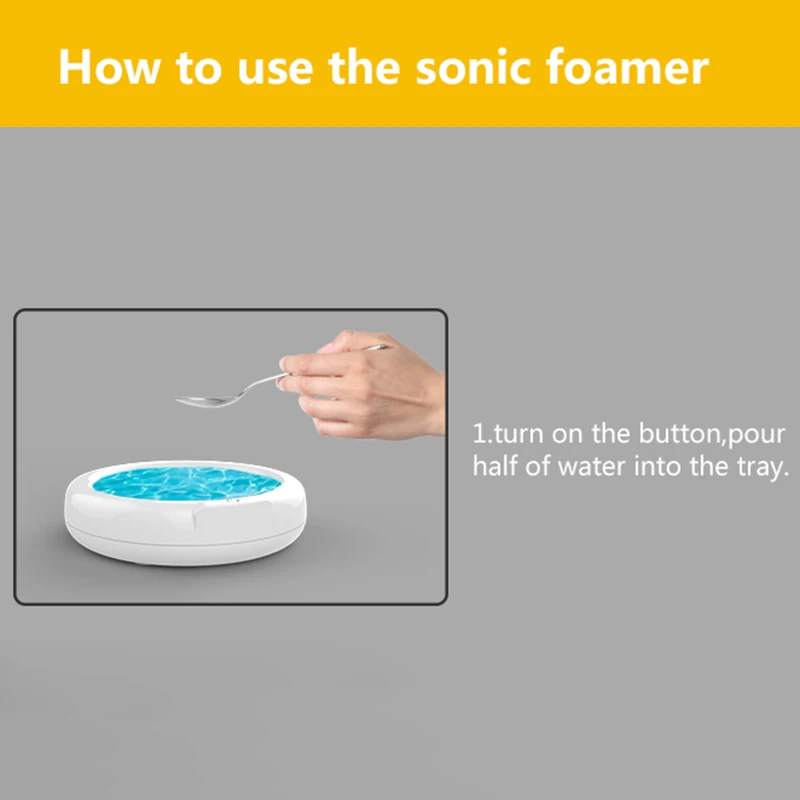 How to use the sonic foamer

1.turn on the button,pour half of water into the tray.