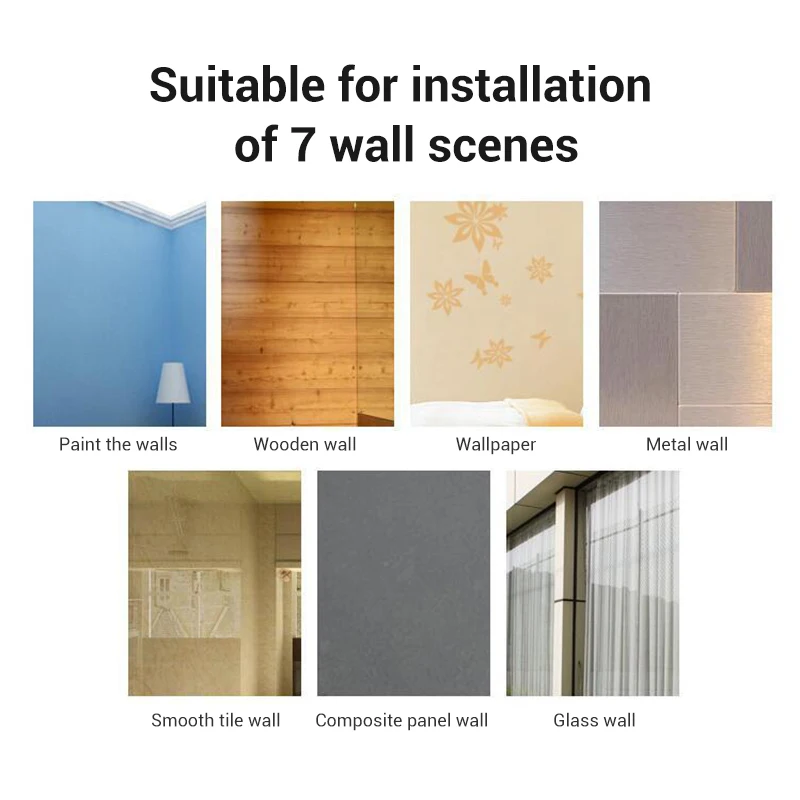 Suitable for installation of 7 wall scenes

Paint the walls

Wooden wall

Wallpaper

Metal wall

Smooth tile wall

Composite panel wall

Glass wall