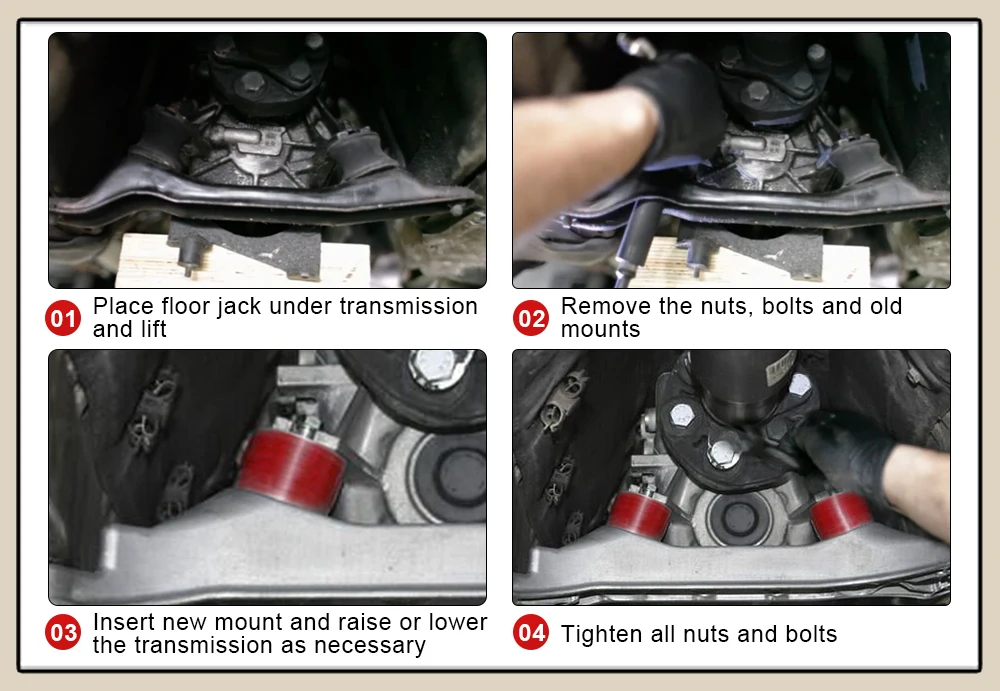 01 Place floor jack under transmission and lift

02 Remove the nuts, bolts and old mounts

03 Insert new mount and raise or lower the transmission as necessary

04 Tighten all nuts and bolts