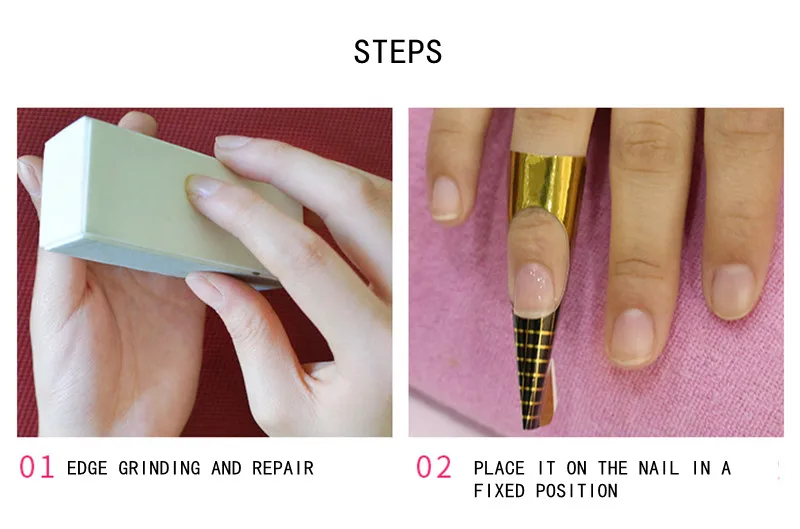 STEPS

01 EDGE GRINDING AND REPAIR

02 PLACE IT ON THE NAIL IN A FIXED POSITION