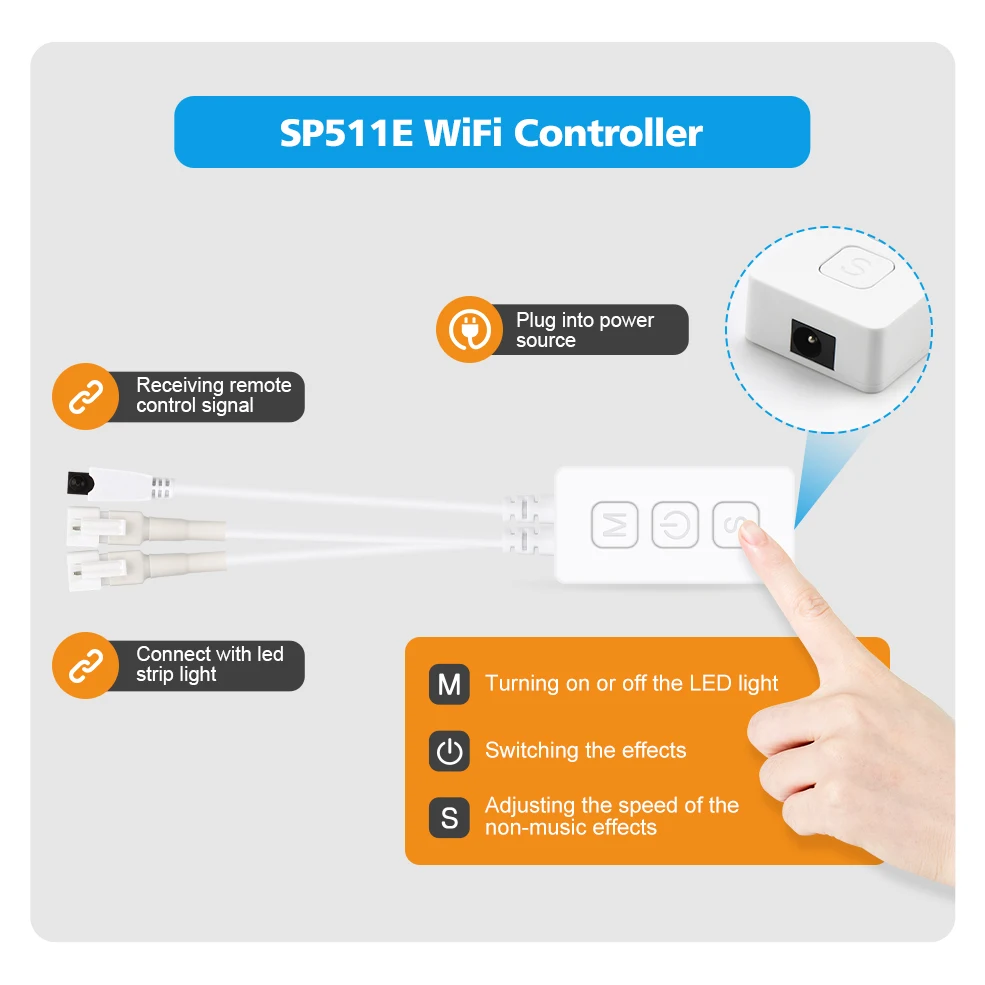 SP511E WiFi Controller

Plug into power source

Receiving remote control signal

S

M

S

Connect with led strip light

M Turning on or off the LED light

Switching the effects

S Adjusting the speed of the non-music effects