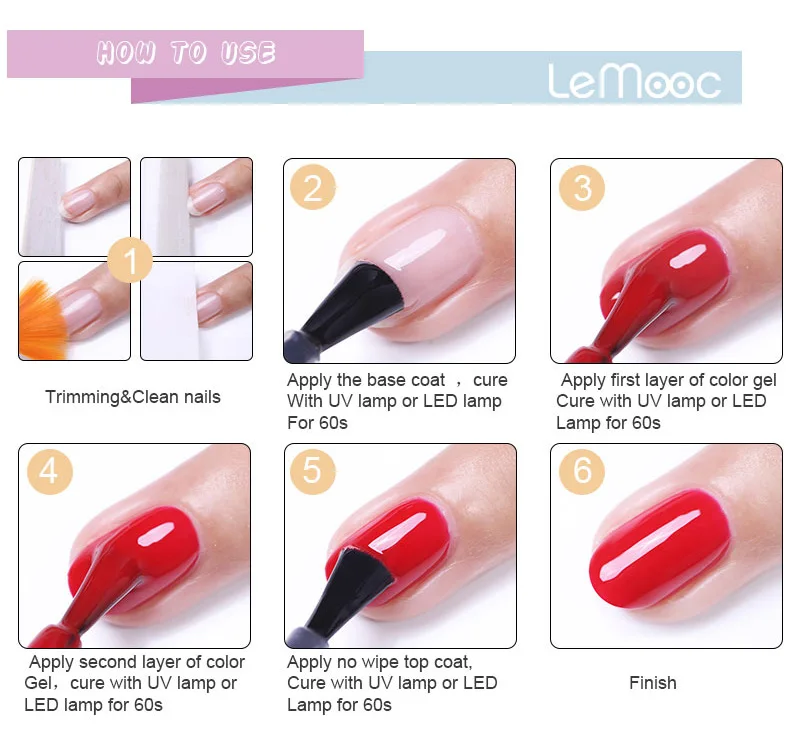 HOW TO USE

LeMooc

1

Trimming&Clean nails

2

Apply the base coat ， cure With UV lamp or LED lamp For 60s

3

Apply first layer of color gel Cure with UV lamp or LED Lamp for 60s

4

Apply second layer of color Gel，cure with UV lamp or LED lamp for 60s

5

Apply no wipe top coat, Cure with UV lamp or LED Lamp for 60s

6

Finish