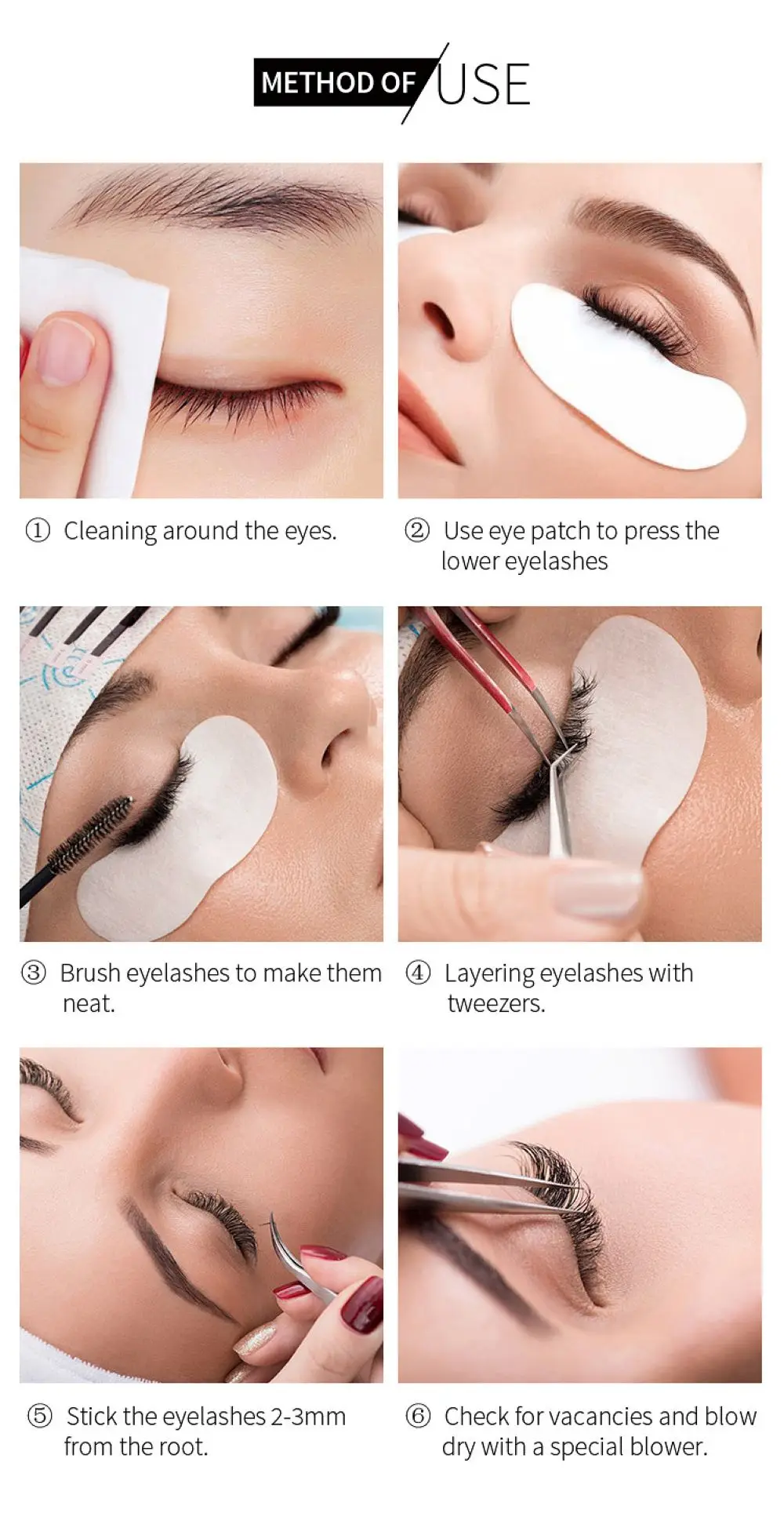 METHOD OF USE

① Cleaning around the eyes.

② Use eye patch to press the lower eyelashes

③ Brush eyelashes to make them neat.

④ Layering eyelashes with tweezers.

⑤ Stick the eyelashes 2-3mm from the root.

⑥ Check for vacancies and blow dry with a special blower.