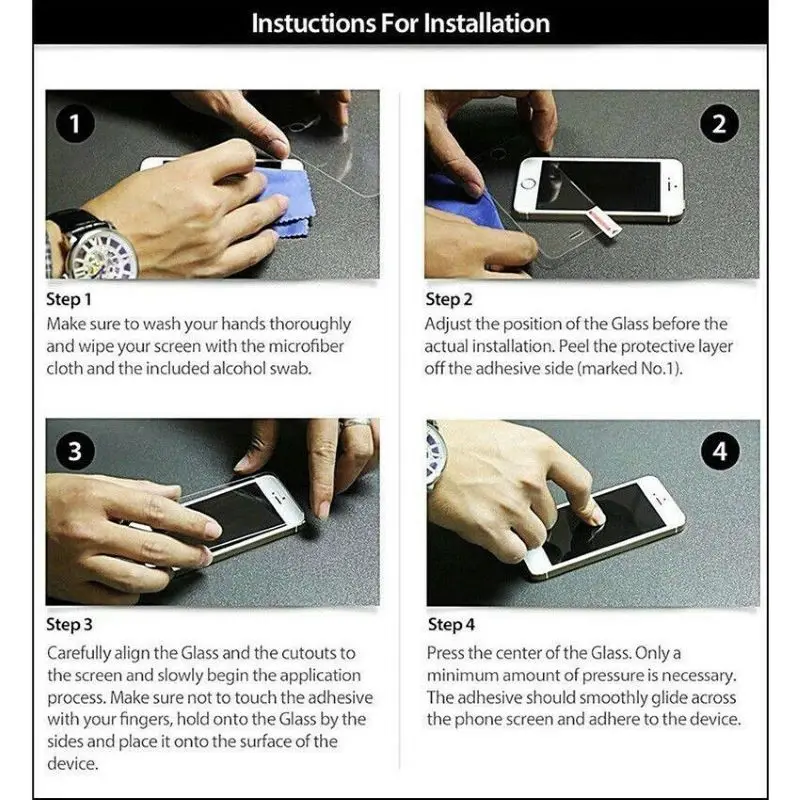 Instuctions For Installation

1

Step 1
Make sure to wash your hands thoroughly and wipe your screen with the microfiber cloth and the included alcohol swab.

2

Step 2
Adjust the position of the Glass before the actual installation. Peel the protective layer off the adhesive side (marked No.1).

3

Step 3
Carefully align the Glass and the cutouts to the screen and slowly begin the application process. Make sure not to touch the adhesive with your fingers, hold onto the Glass by the sides and place it onto the surface of the device.

4

Step 4
Press the center of the Glass. Only a minimum amount of pressure is necessary. The adhesive should smoothly glide across the phone screen and adhere to the device.