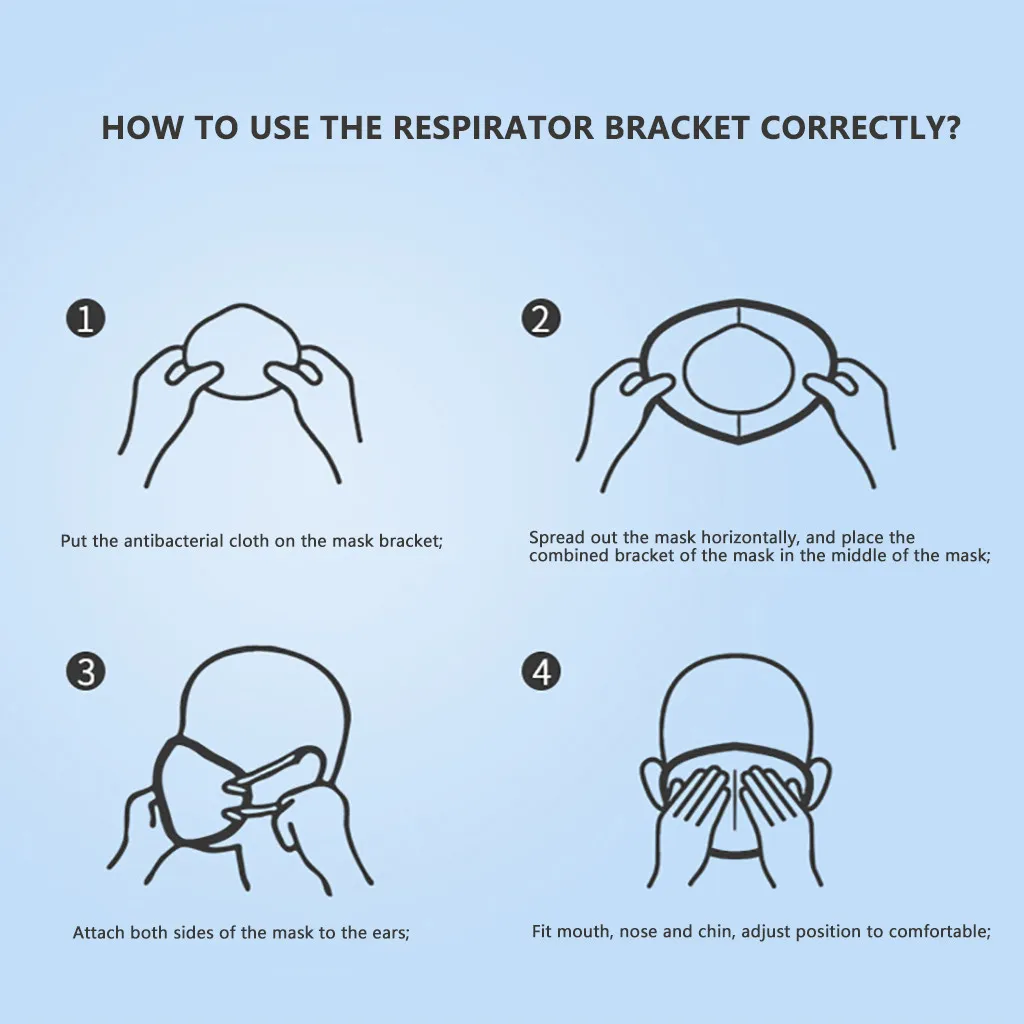 HOW TO USE THE RESPIRATOR BRACKET CORRECTLY?

1

Put the antibacterial cloth on the mask bracket;

2

Spread out the mask horizontally, and place the combined bracket of the mask in the middle of the mask;

3

Attach both sides of the mask to the ears;

4

Fit mouth, nose and chin, adjust position to comfortable;