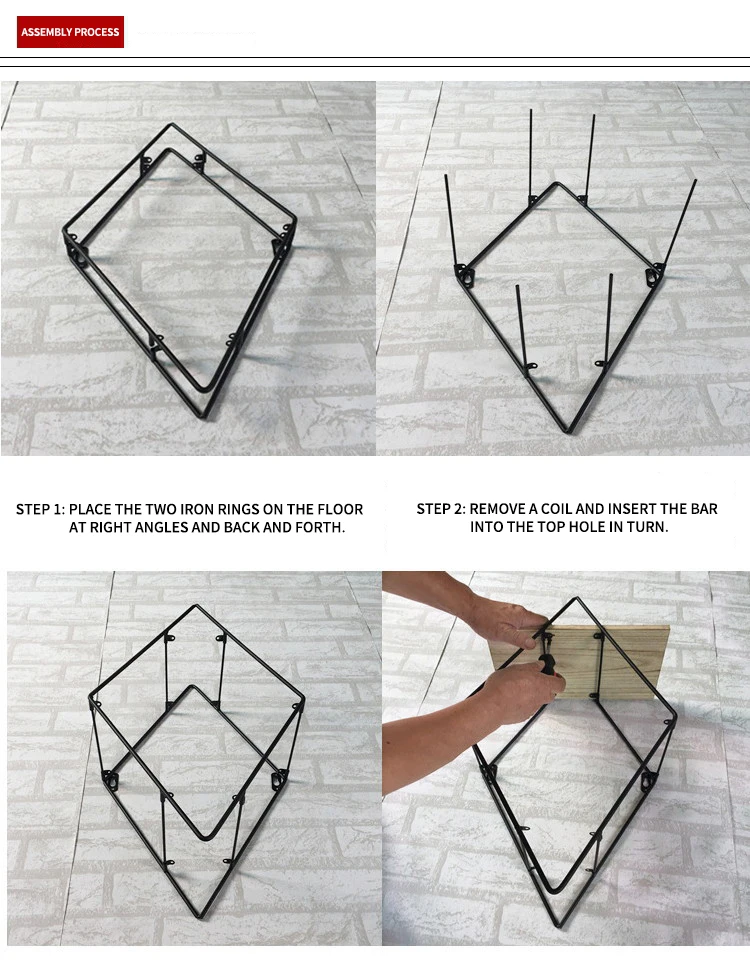 ASSEMBLY PROCESS

STEP 1: PLACE THE TWO IRON RINGS ON THE FLOOR AT RIGHT ANGLES AND BACK AND FORTH.

STEP 2: REMOVE A COIL AND INSERT THE BAR INTO THE TOP HOLE IN TURN.