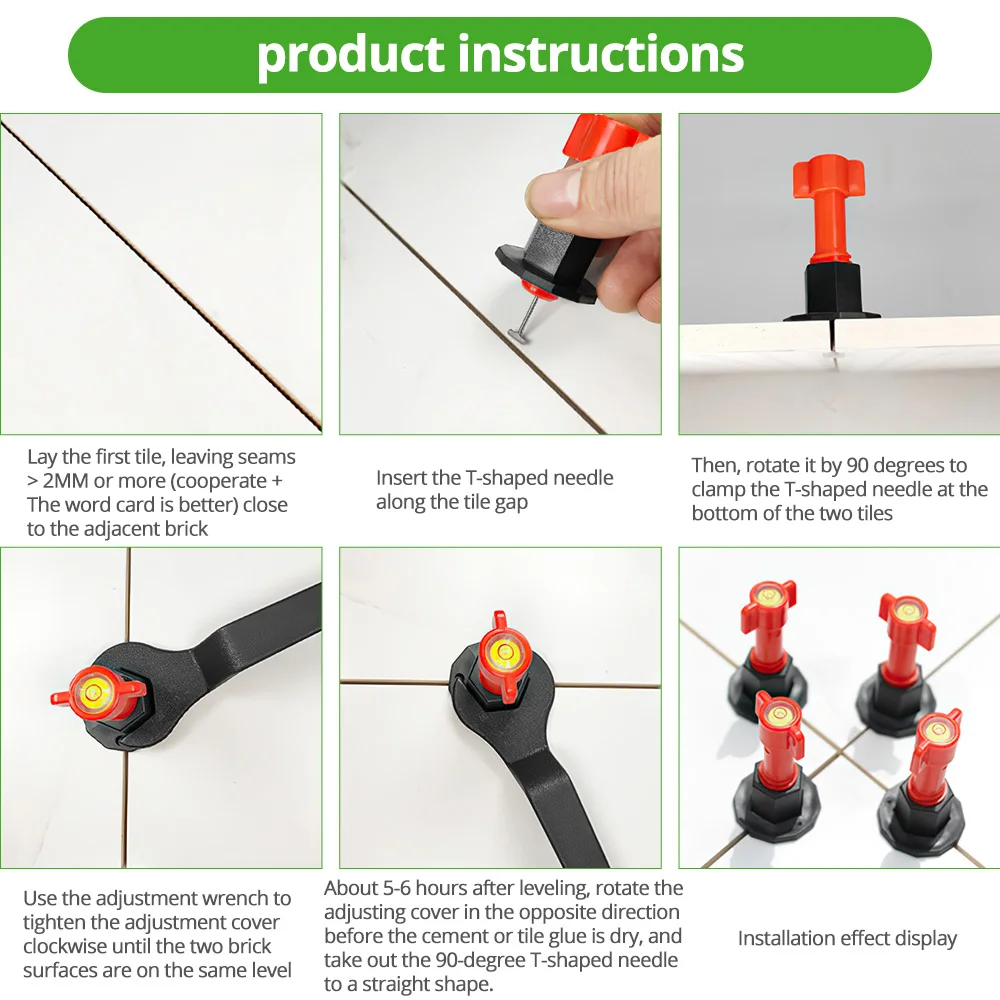 product instructions

Lay the first tile, leaving seams > 2MM or more (cooperate + The word card is better) close to the adjacent brick

Insert the T-shaped needle along the tile gap

Then, rotate it by 90 degrees to clamp the T-shaped needle at the bottom of the two tiles

Use the adjustment wrench to tighten the adjustment cover clockwise until the two brick surfaces are on the same level

About 5-6 hours after leveling, rotate the adjusting cover in the opposite direction before the cement or tile glue is dry, and take out the 90-degree T-shaped needle to a straight shape.

Installation effect display