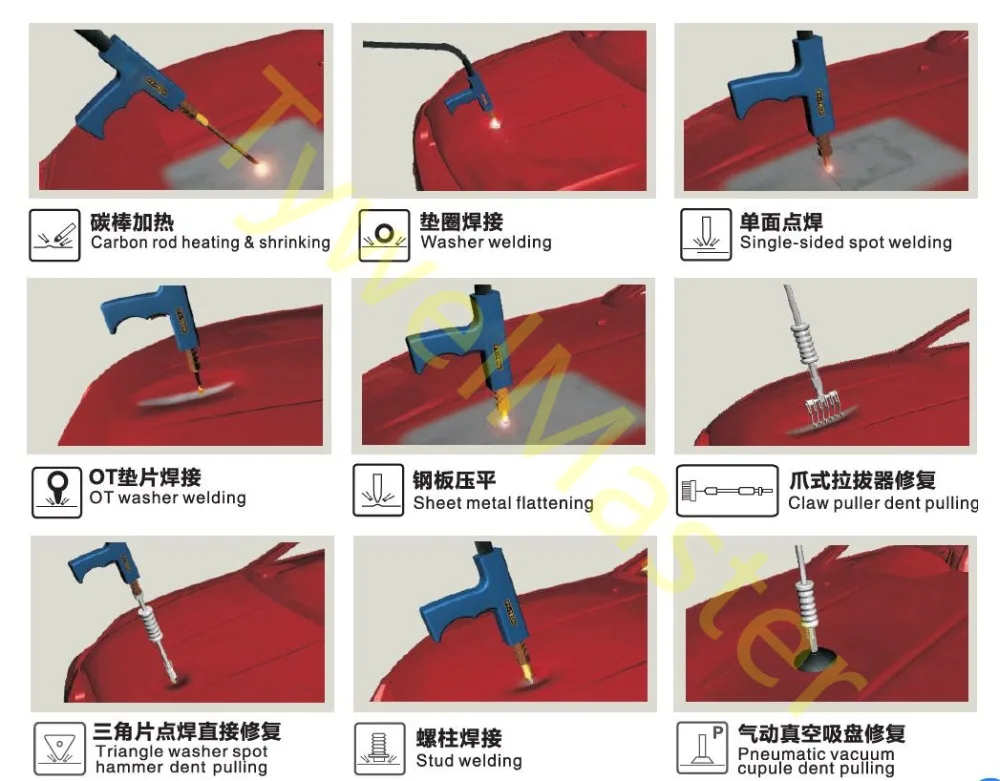 碳棒加热
Carbon rod heating & shrinking

垫圈焊接
Washer welding

单面点焊
Single-sided spot welding

OT垫片焊接
OT washer welding

钢板压平
Sheet metal flattening

爪式拉拔器修复
Claw puller dent pulling

三角片点焊直接修复
Triangle washer spot hammer dent pulling

螺柱焊接
Stud welding

P

气动真空吸盘修复
Pneumatic vacuum cupule dent pulling

TywelMaster