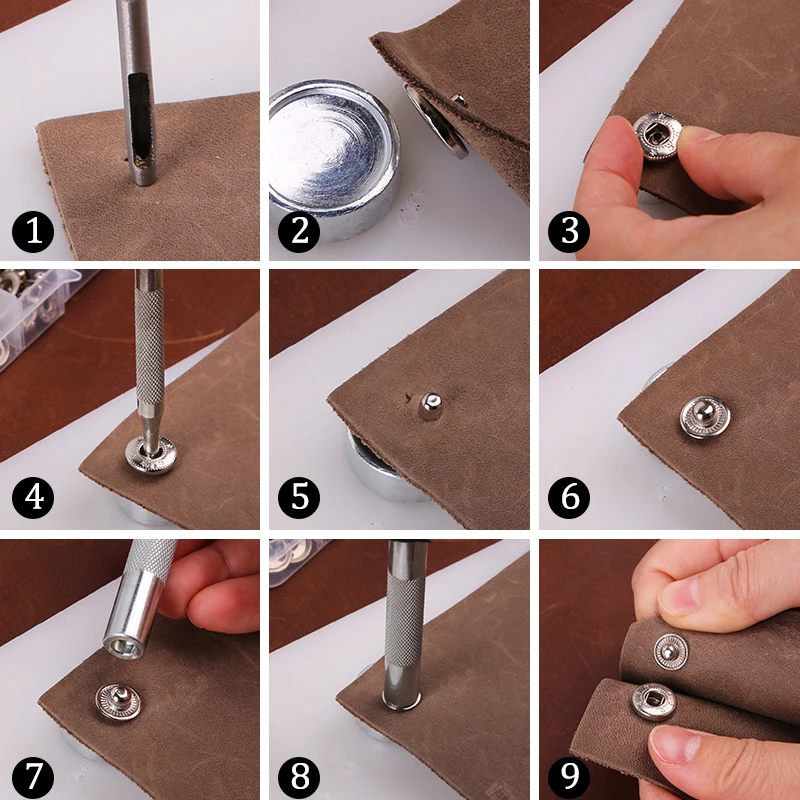 1
2
3
4
5
6
7
8
9