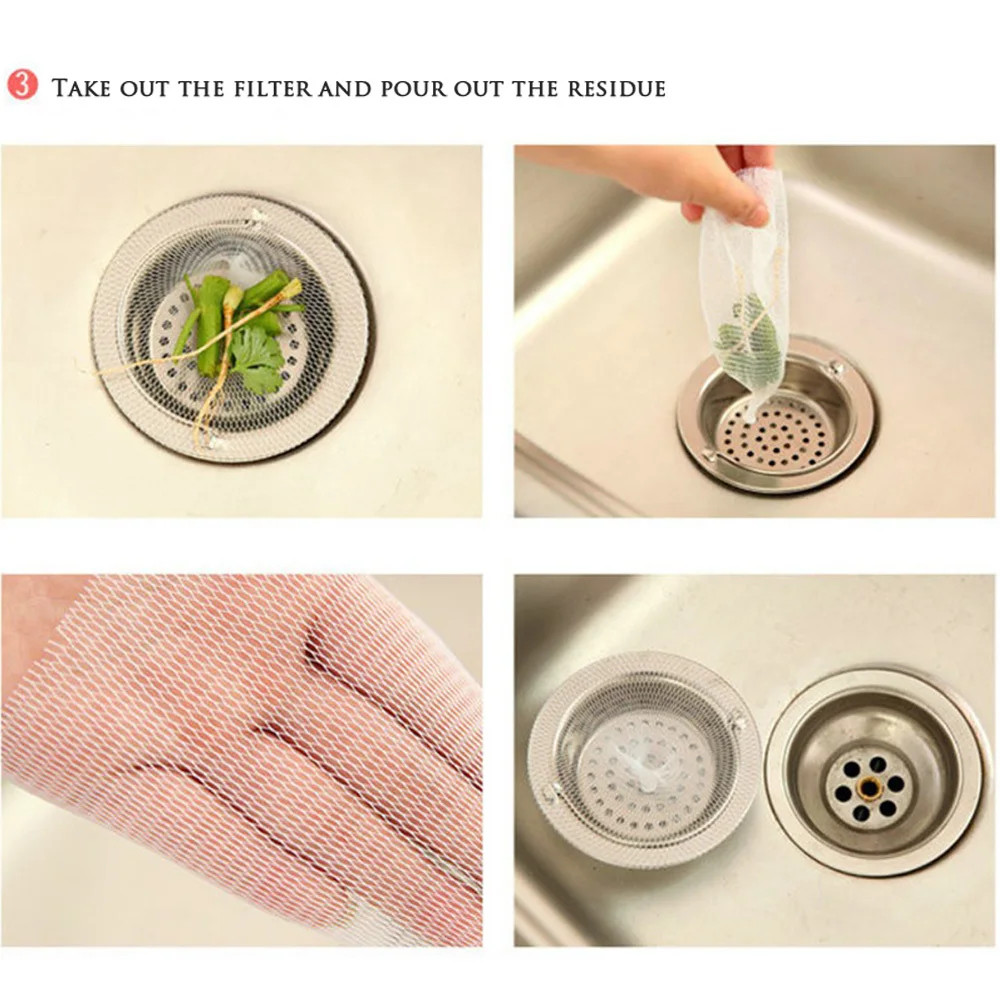 3 Take out the filter and pour out the residue