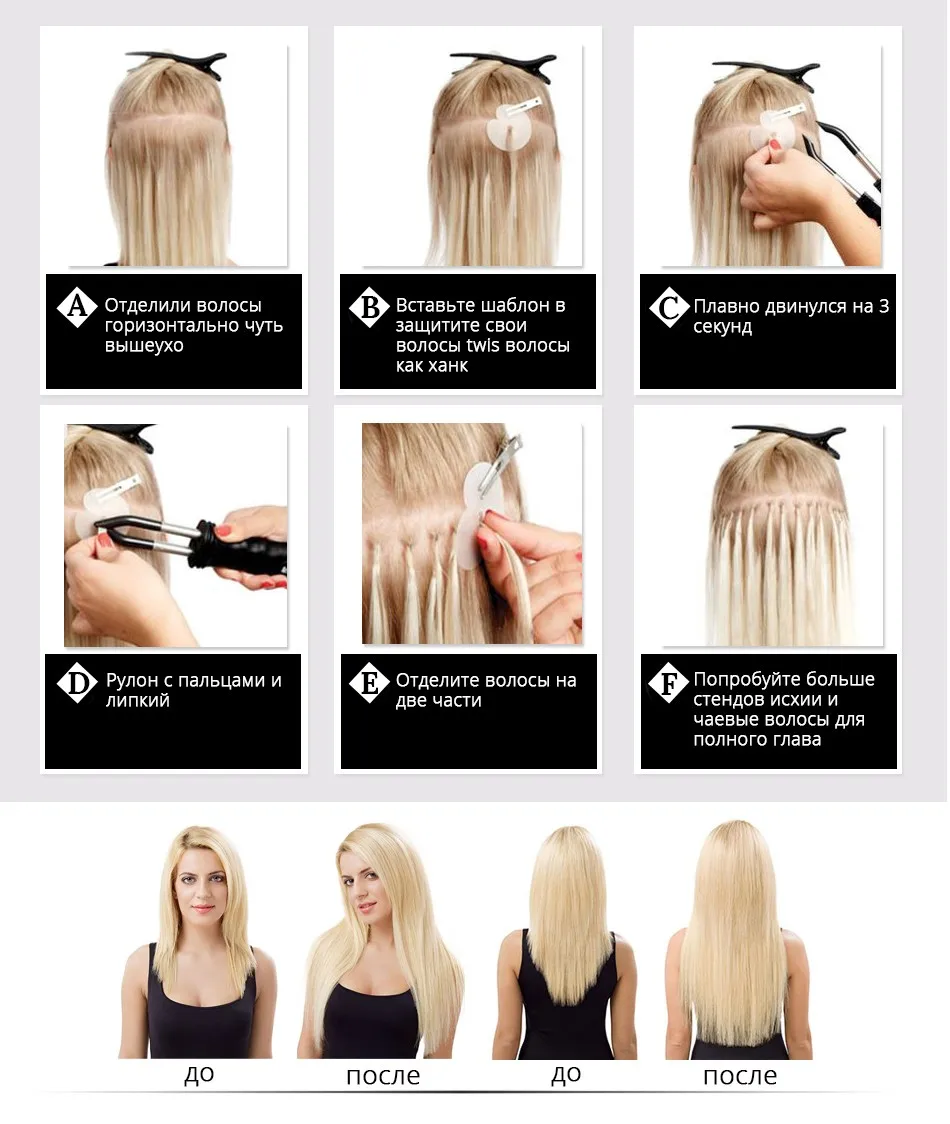 A Отделили волосы горизонтально чуть вышеухо

B Вставьте шаблон в защитите свои волосы twis волосы как ханк

C Плавно двинулся на 3 секунд

D Рулон с пальцами и липкий

E Отделите волосы на две части

F Попробуйте больше стендов исхии и чаевые волосы для полного глава

до

после

до

после