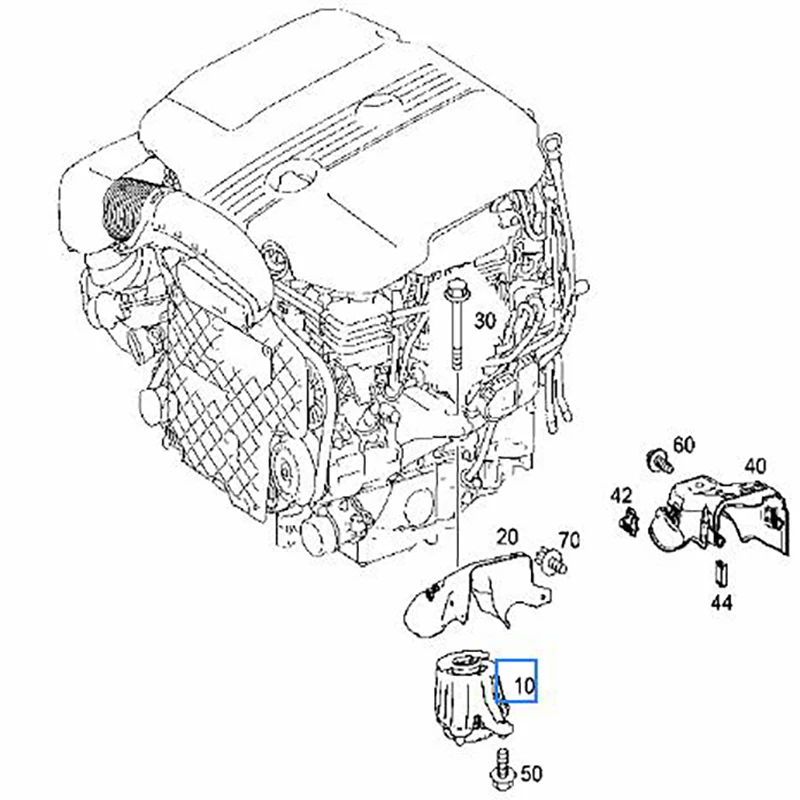 30
60
40
42
20
70
44
10
50