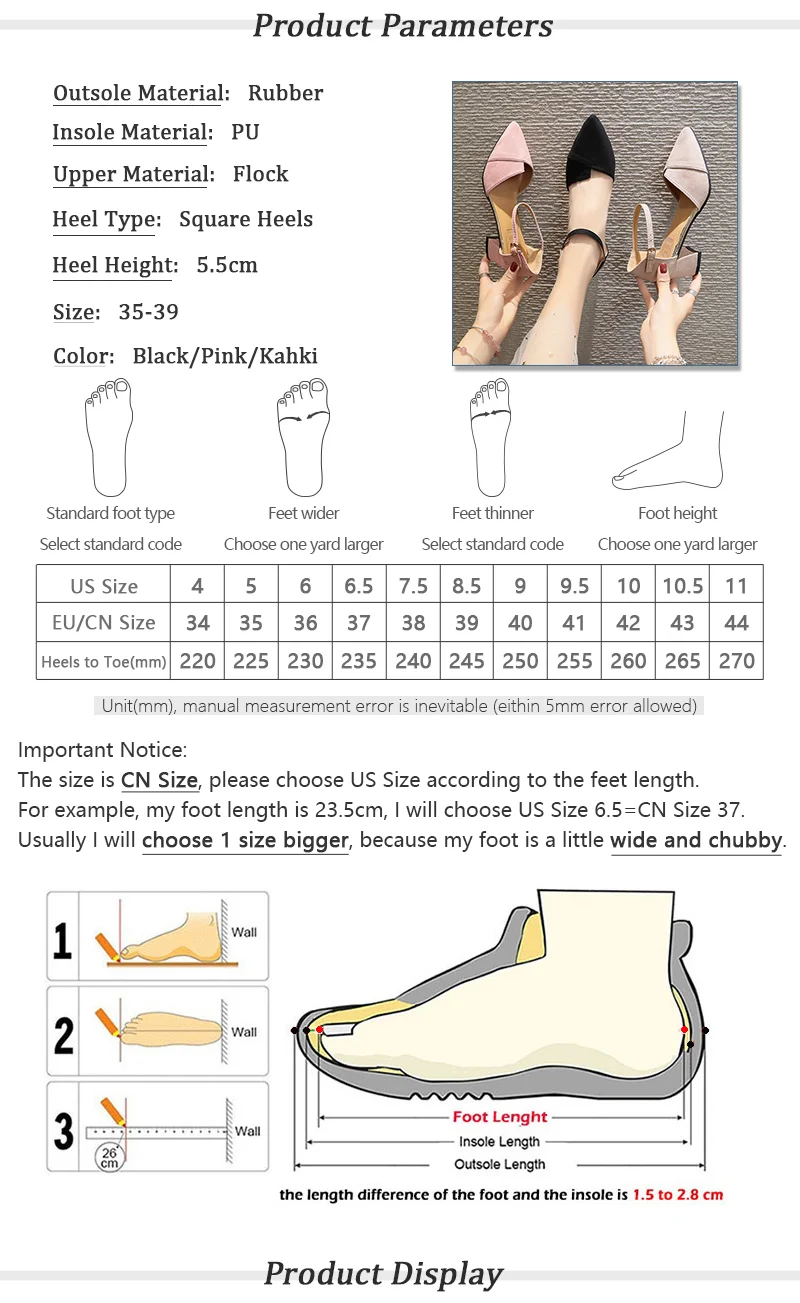 Product Parameters

Outsole Material: Rubber
Insole Material: PU
Upper Material: Flock
Heel Type: Square Heels
Heel Height: 5.5cm
Size: 35-39
Color: Black/Pink/Kahki

Standard foot type
Select standard code

Feet wider
Choose one yard larger

Feet thinner
Select standard code

Foot height
Choose one yard larger

| US Size | 4 | 5 | 6 | 6.5 | 7.5 | 8.5 | 9 | 9.5 | 10 | 10.5 | 11 |
|---|---|---|---|---|---|---|---|---|---|---|---|
| EU/CN Size | 34 | 35 | 36 | 37 | 38 | 39 | 40 | 41 | 42 | 43 | 44 |
| Heels to Toe(mm) | 220 | 225 | 230 | 235 | 240 | 245 | 250 | 255 | 260 | 265 | 270 |

Unit(mm), manual measurement error is inevitable (eithin 5mm error allowed)

Important Notice:
The size is CN Size, please choose US Size according to the feet length.
For example, my foot length is 23.5cm, I will choose US Size 6.5=CN Size 37.
Usually I will choose 1 size bigger, because my foot is a little wide and chubby.

1 Wall
2 Wall
3 Wall 26 cm

Foot Lenght
Insole Length
Outsole Length

the length difference of the foot and the insole is 1.5 to 2.8 cm

Product Display