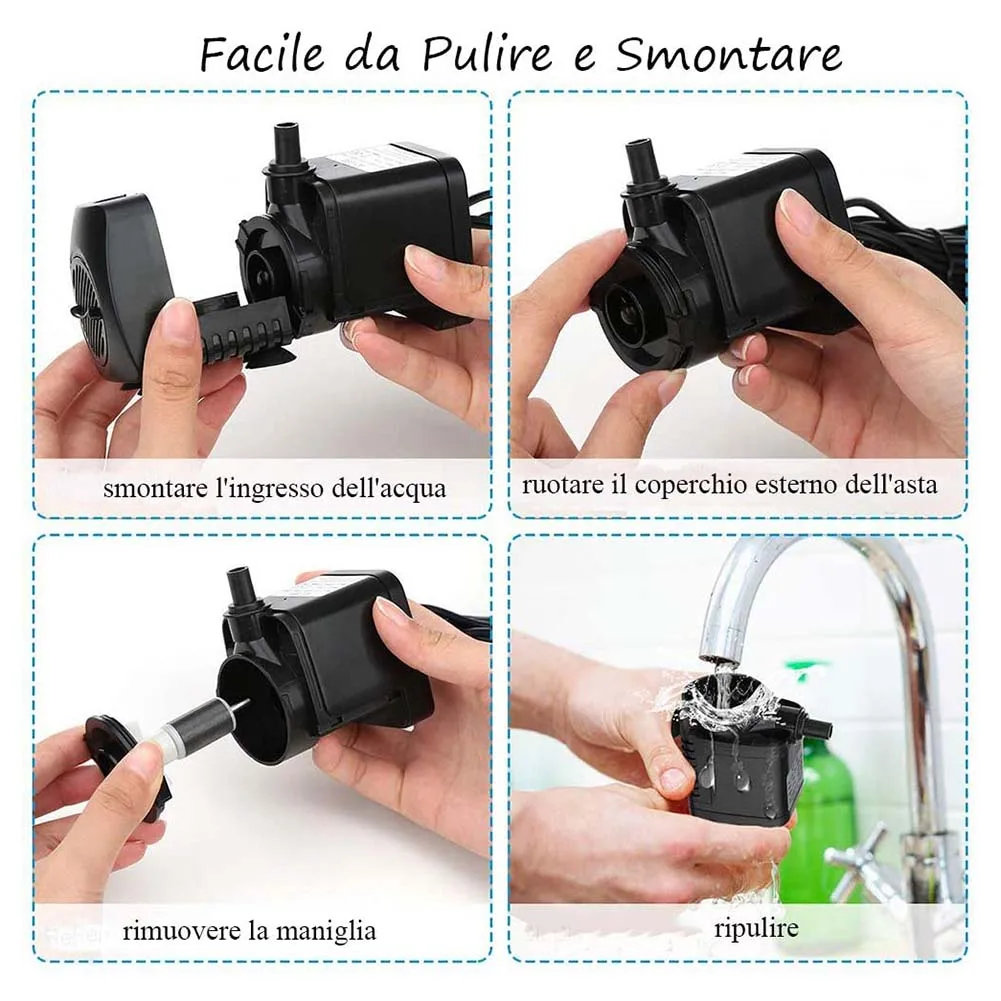 Facile da Pulire e Smontare

smontare l'ingresso dell'acqua

ruotare il coperchio esterno dell'asta

rimuovere la maniglia

ripulire