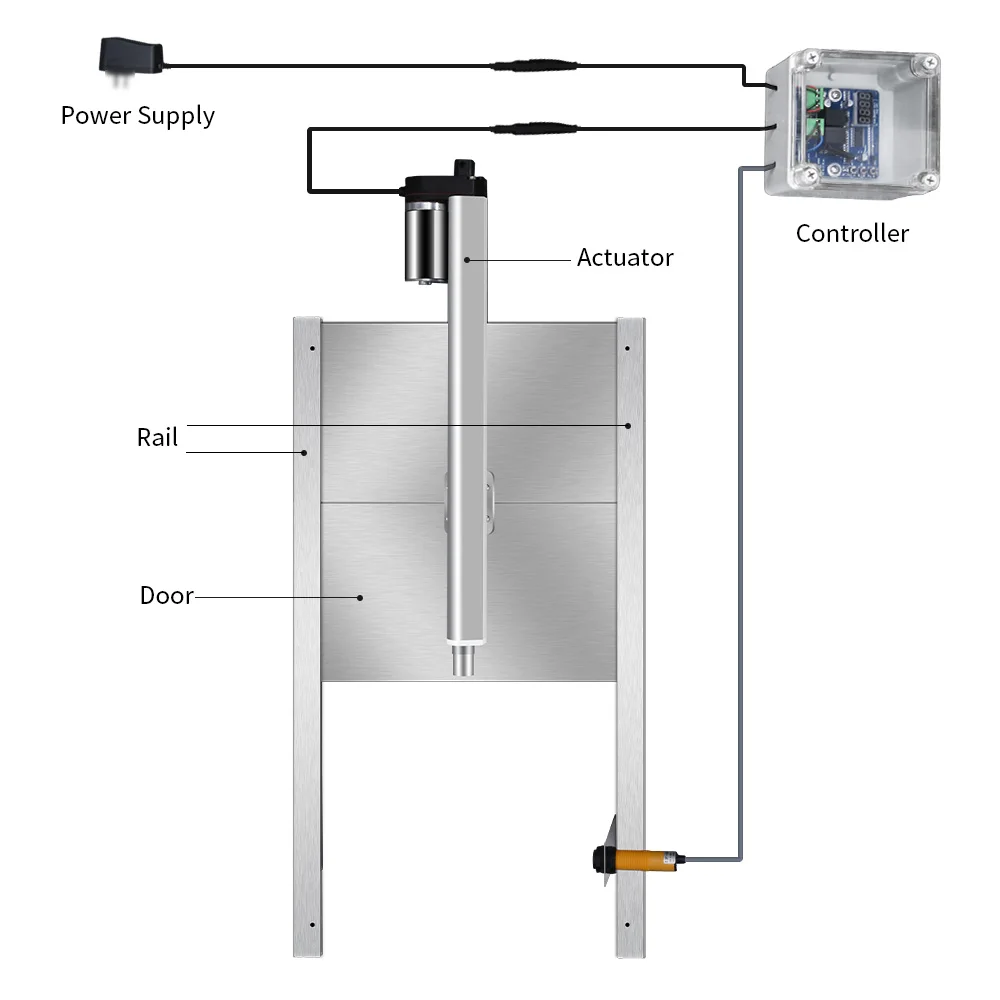 Power Supply

Controller

Actuator

Rail

Door