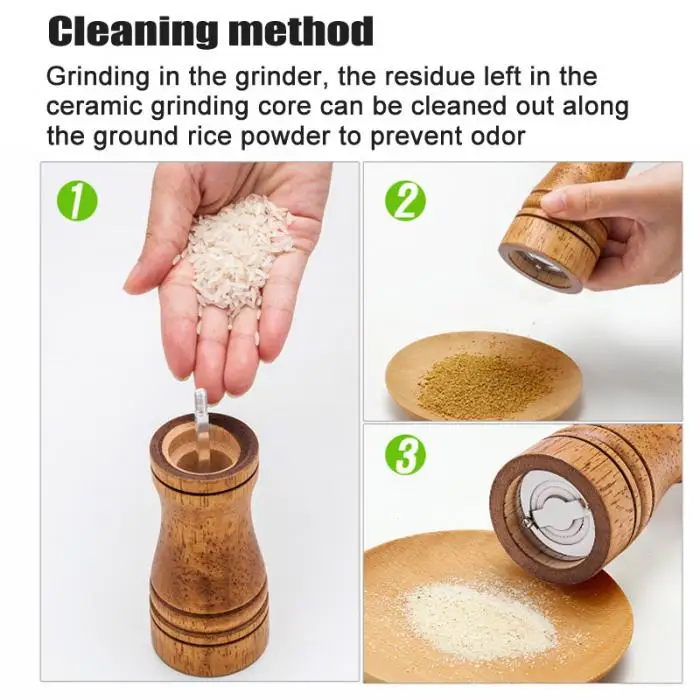 Cleaning method

Grinding in the grinder, the residue left in the ceramic grinding core can be cleaned out along the ground rice powder to prevent odor

1

2

3