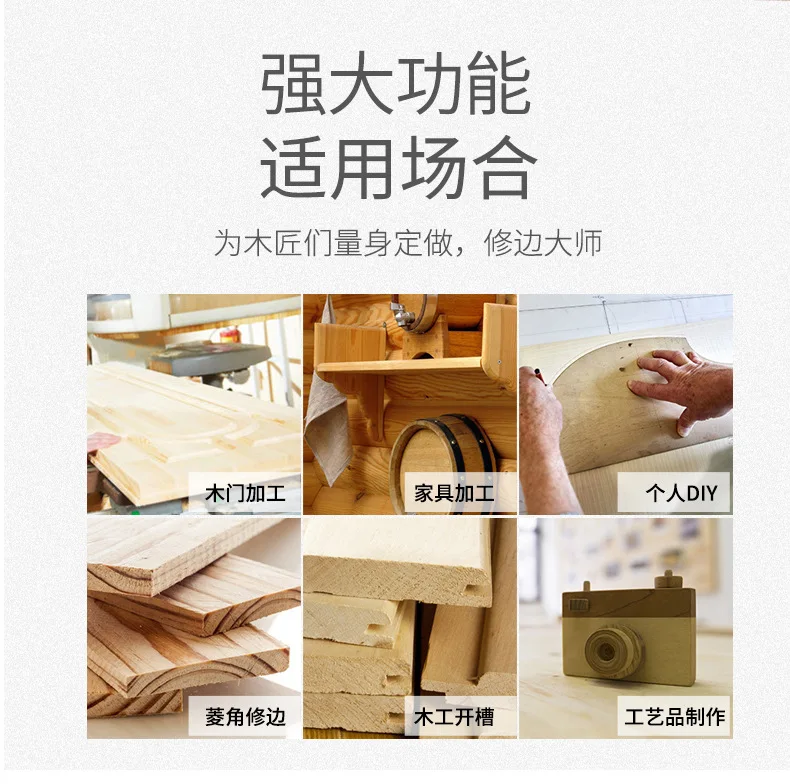 强大功能
适用场合

为木匠们量身定做，修边大师

木门加工

家具加工

个人DIY

菱角修边

木工开槽

工艺品制作