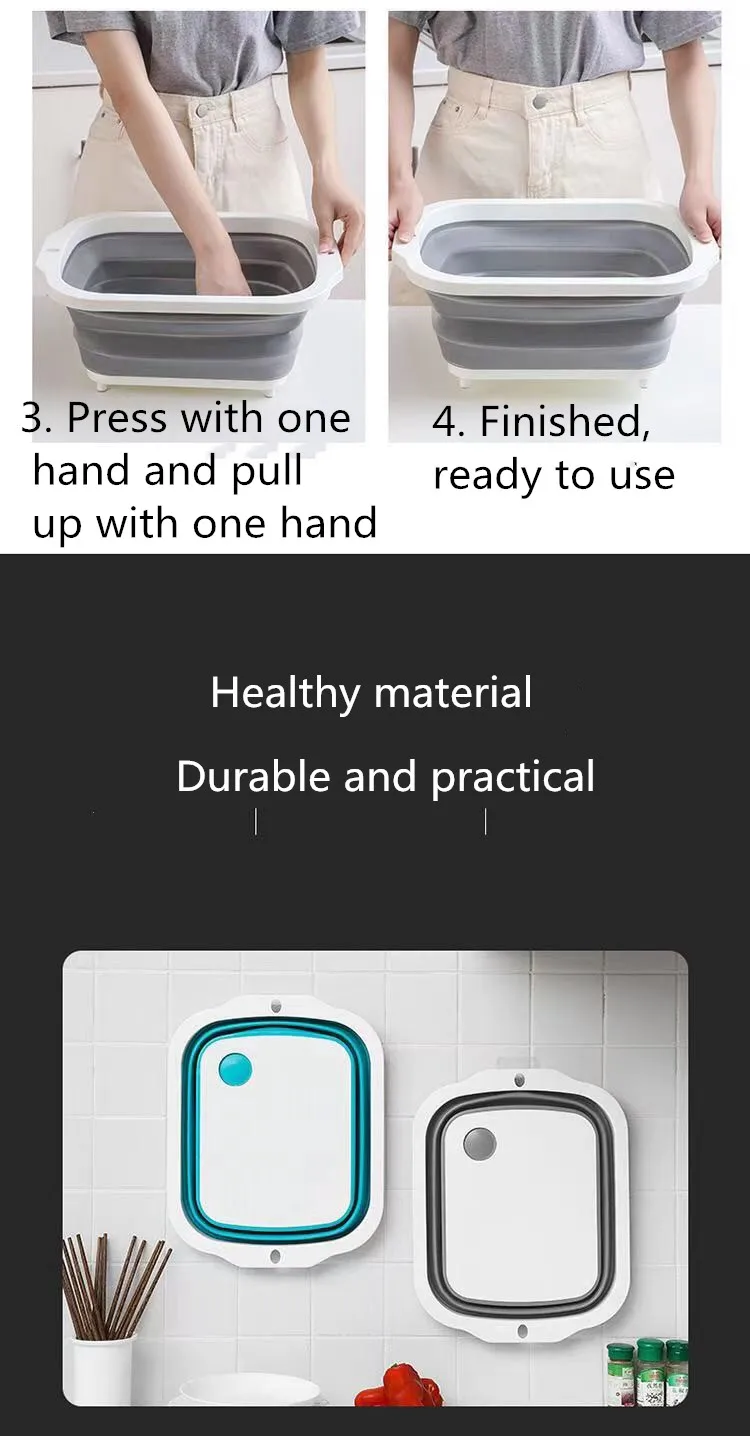 3. Press with one hand and pull up with one hand

4. Finished, ready to use

Healthy material

Durable and practical