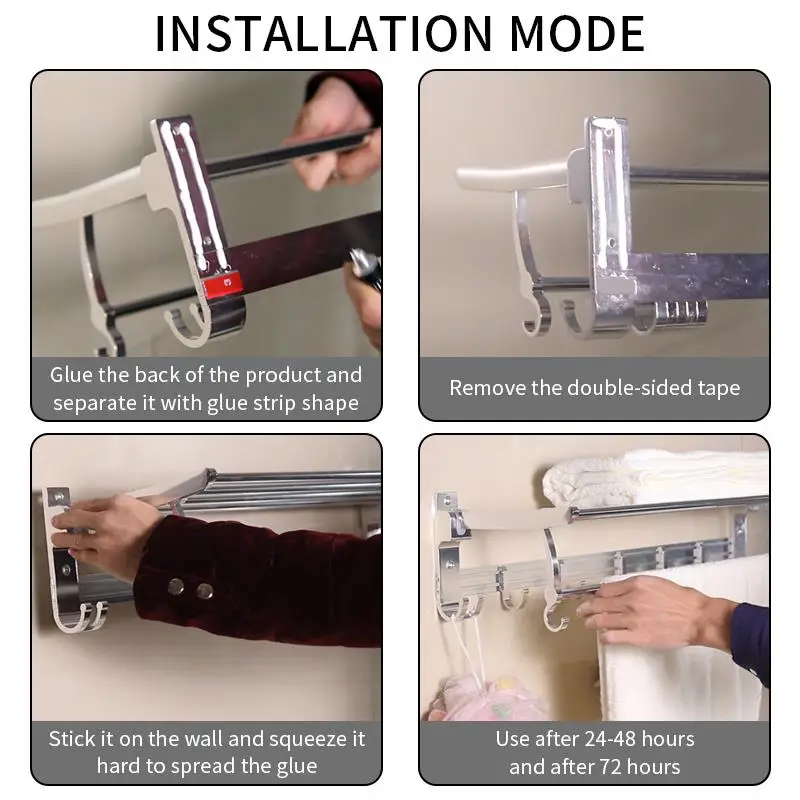 INSTALLATION MODE

Glue the back of the product and separate it with glue strip shape

Remove the double-sided tape

Stick it on the wall and squeeze it hard to spread the glue

Use after 24-48 hours and after 72 hours