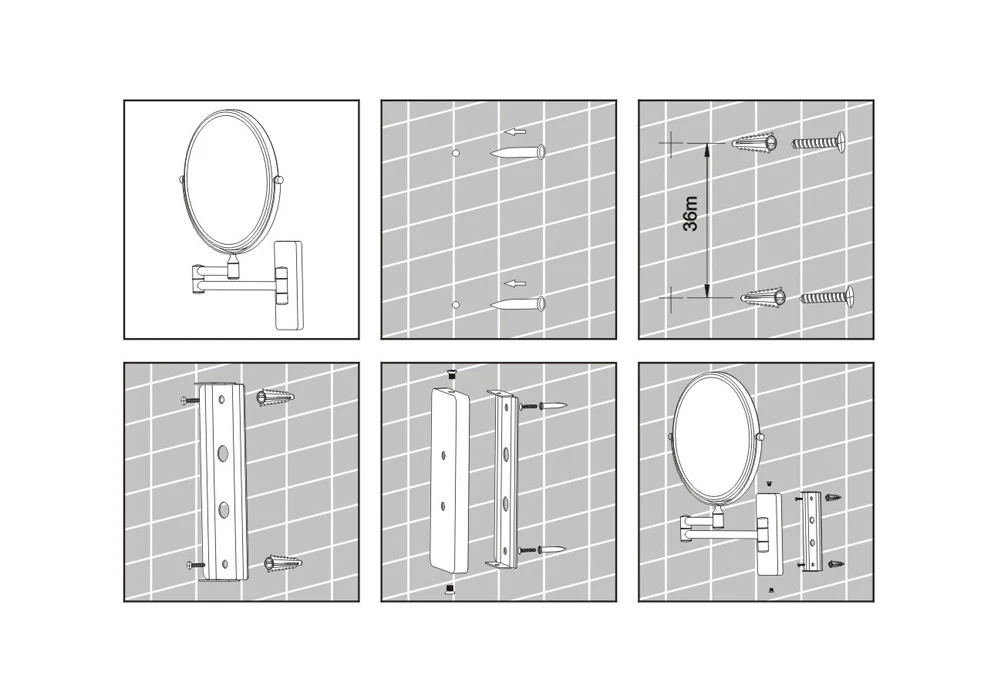 36m