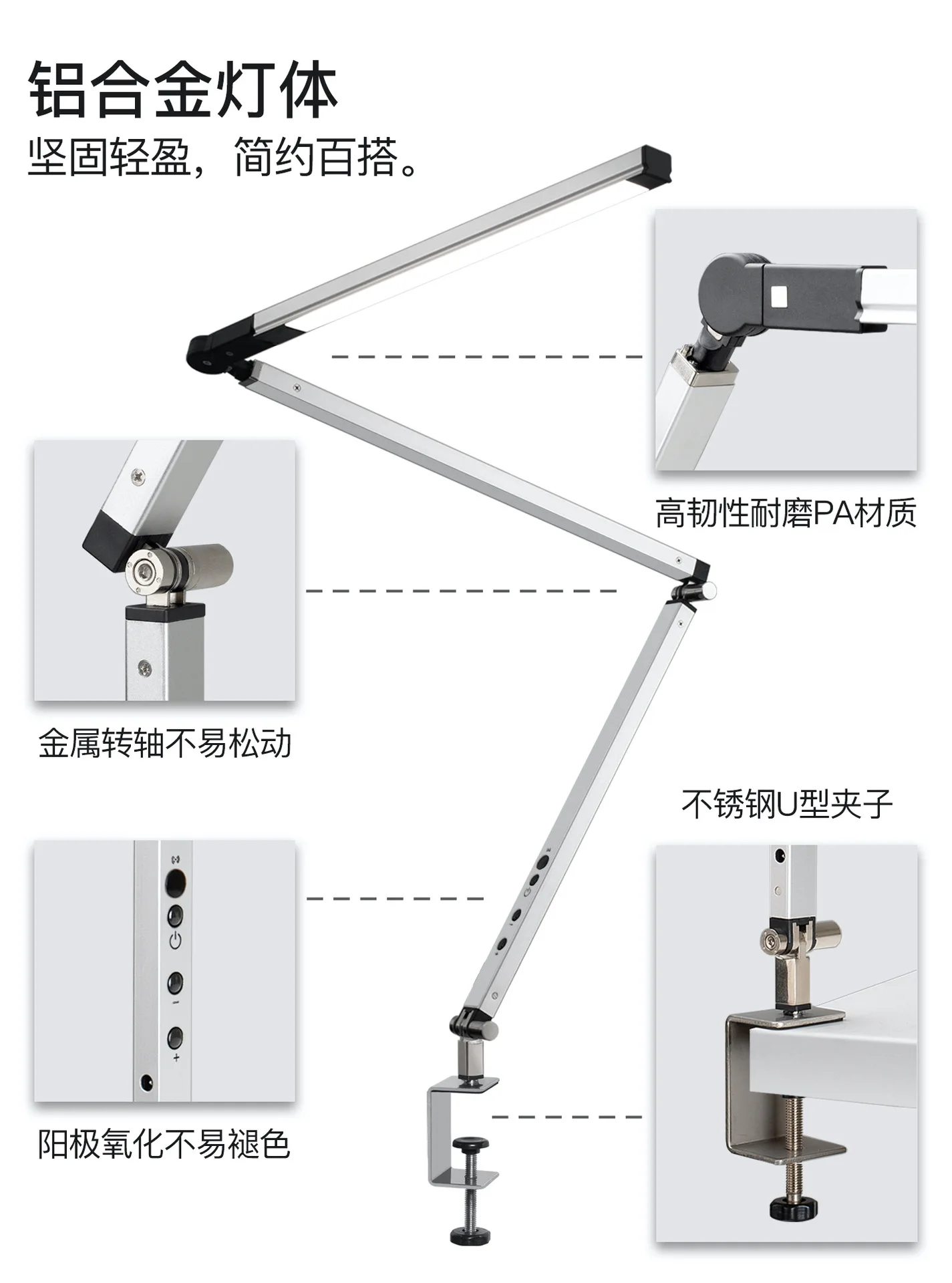 铝合金灯体
坚固轻盈，简约百搭。

高韧性耐磨PA材质

金属转轴不易松动

不锈钢U型夹子

阳极氧化不易褪色