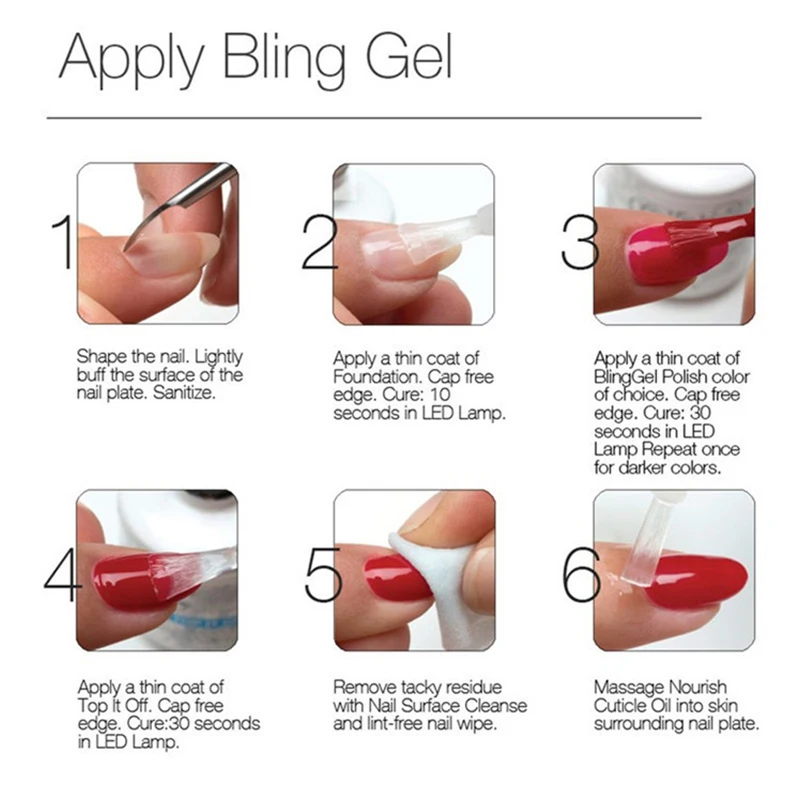 Apply Bling Gel

1

Shape the nail. Lightly buff the surface of the nail plate. Sanitize.

2

Apply a thin coat of Foundation. Cap free edge. Cure: 10 seconds in LED Lamp.

3

Apply a thin coat of BlingGel Polish color of choice. Cap free edge. Cure: 30 seconds in LED Lamp Repeat once for darker colors.

4

Apply a thin coat of Top It Off. Cap free edge. Cure:30 seconds in LED Lamp.

5

Remove tacky residue with Nail Surface Cleanse and lint-free nail wipe.

6

Massage Nourish Cuticle Oil into skin surrounding nail plate.