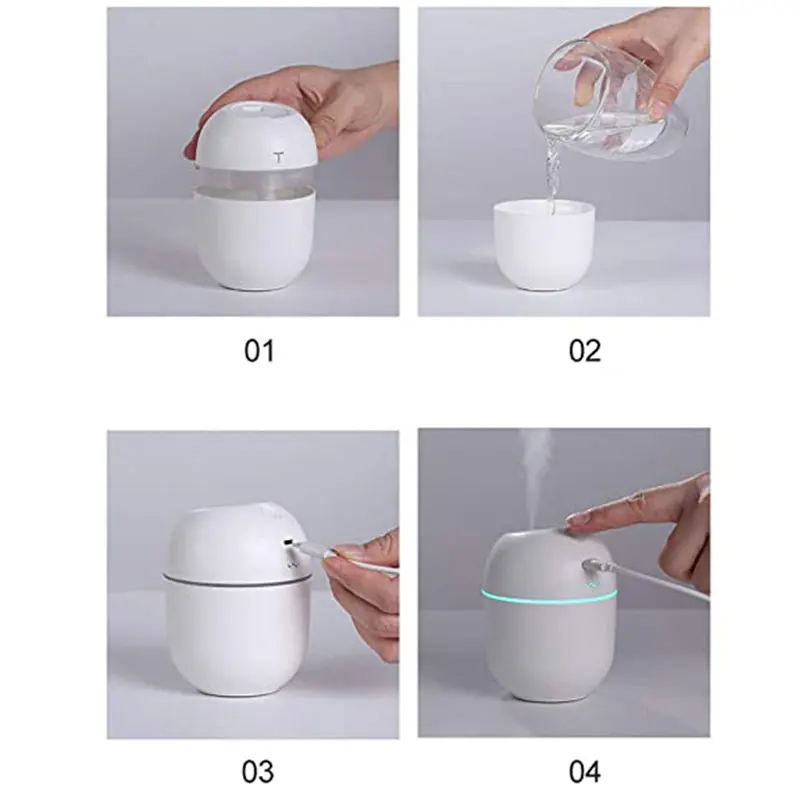 01

02

03

04