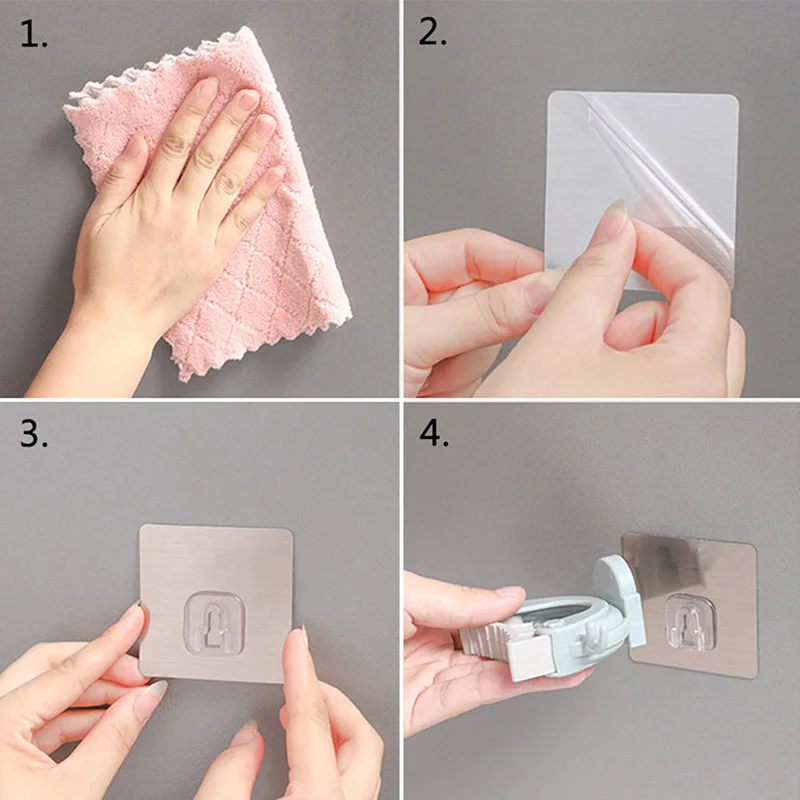 1.

2.

3.

4.