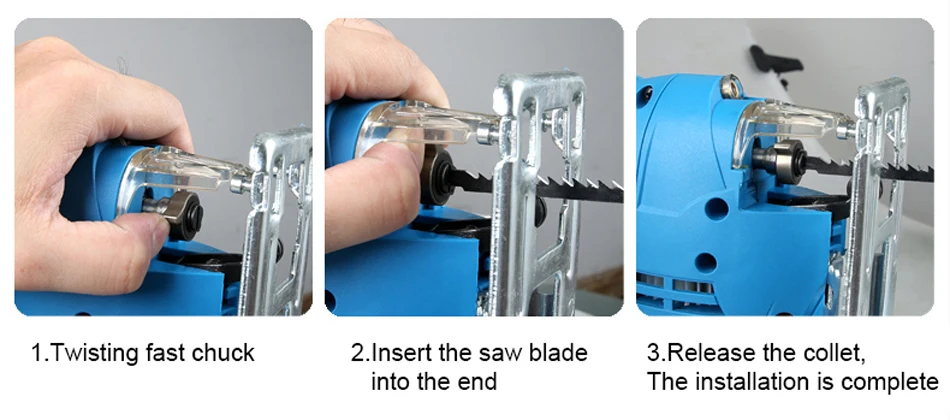 1.Twisting fast chuck

2.Insert the saw blade into the end

3.Release the collet, The installation is complete