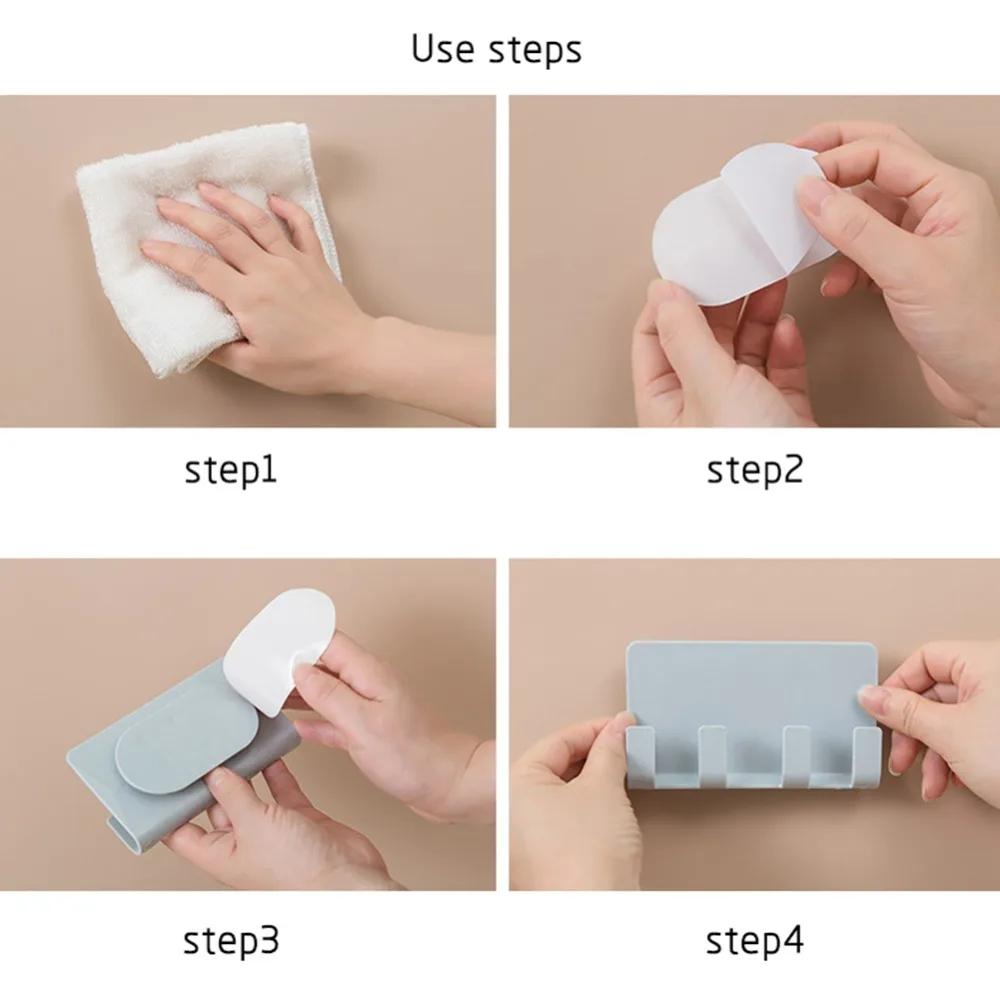 Use steps

step1

step2

step3

step4