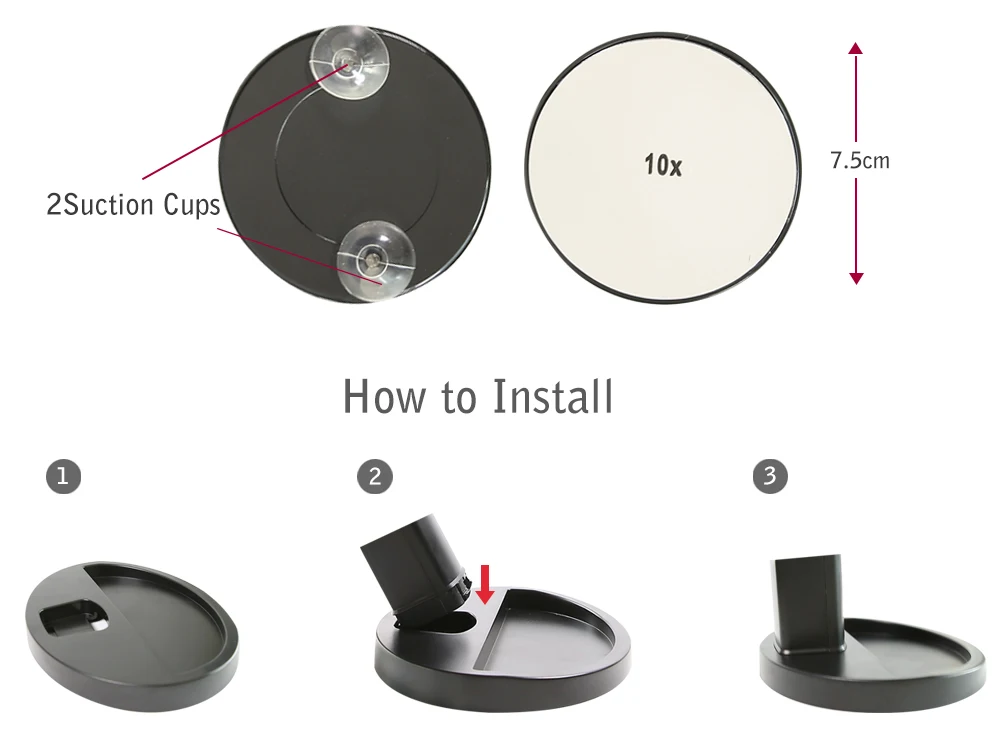 2Suction Cups

10x

7.5cm

How to Install

1

2

3