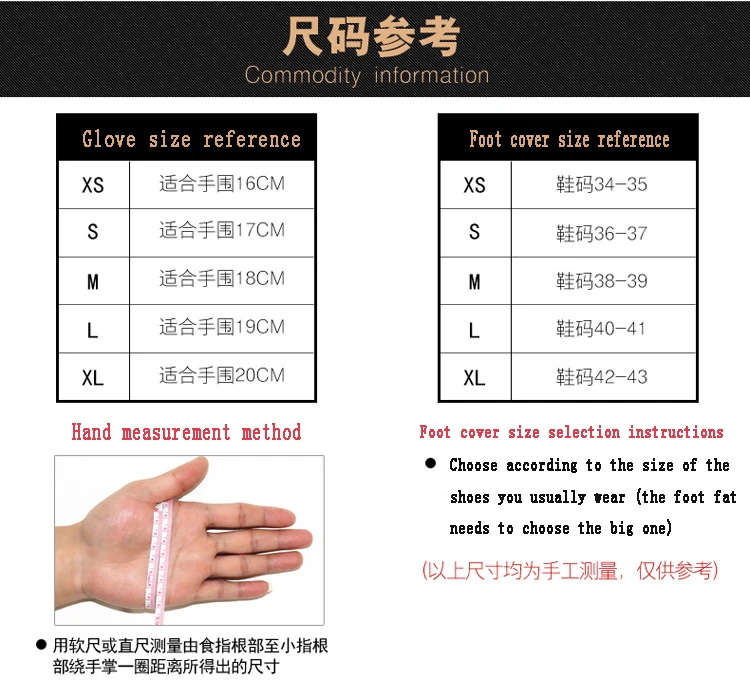 尺码参考
Commodity information

| Glove size reference | |
|---|---|
| XS | 适合手围16CM |
| S | 适合手围17CM |
| M | 适合手围18CM |
| L | 适合手围19CM |
| XL | 适合手围20CM |

Hand measurement method

● 用软尺或直尺测量由食指根部至小指根部绕手掌一圈距离所得出的尺寸

| Foot cover size reference | |
|---|---|
| XS | 鞋码34-35 |
| S | 鞋码36-37 |
| M | 鞋码38-39 |
| L | 鞋码40-41 |
| XL | 鞋码42-43 |

Foot cover size selection instructions

● Choose according to the size of the shoes you usually wear (the foot fat needs to choose the big one)

(以上尺寸均为手工测量，仅供参考)