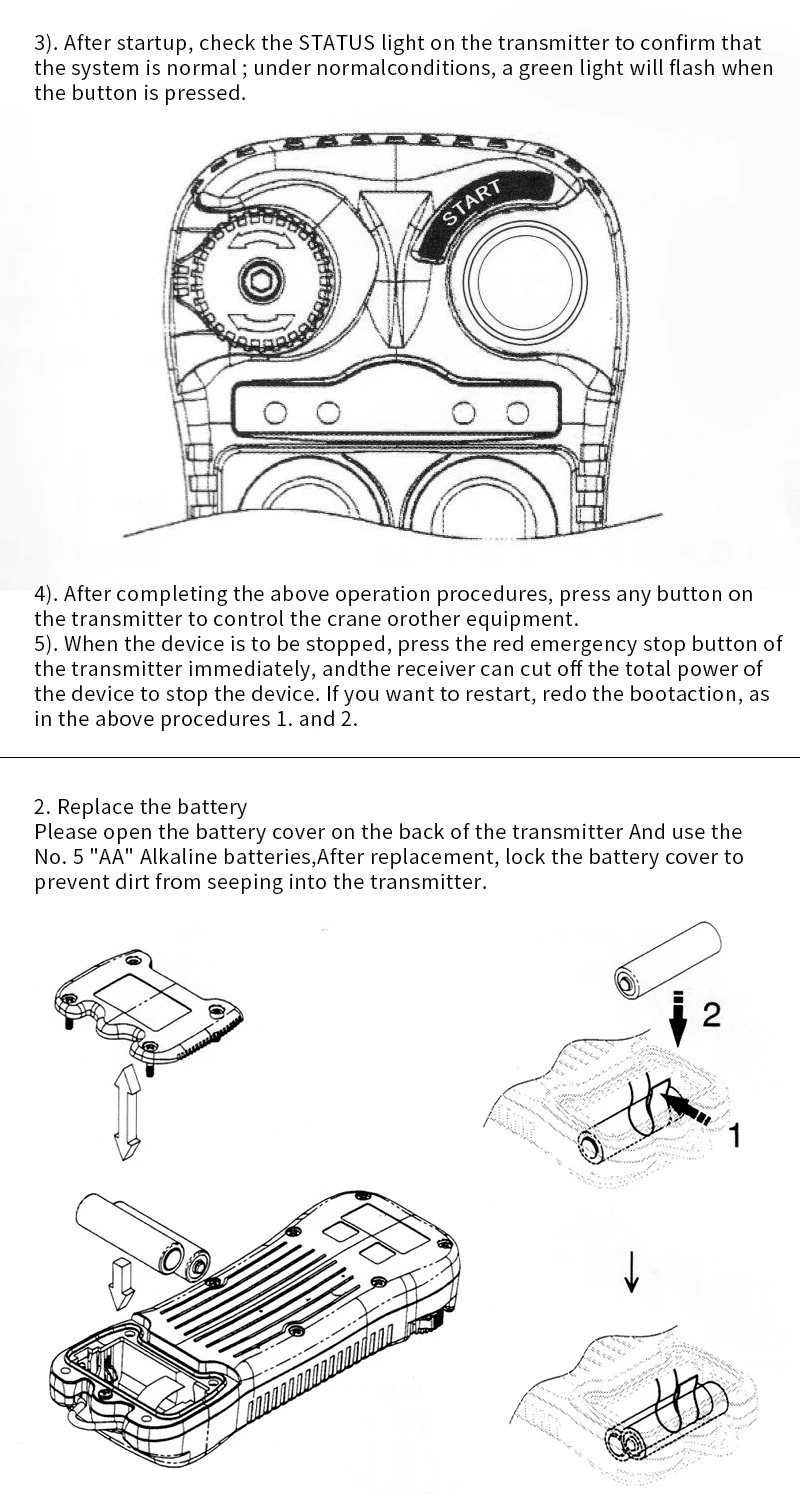 3). After startup, check the STATUS light on the transmitter to confirm that the system is normal ; under normalconditions, a green light will flash when the button is pressed.

START

4). After completing the above operation procedures, press any button on the transmitter to control the crane orother equipment.
5). When the device is to be stopped, press the red emergency stop button of the transmitter immediately, andthe receiver can cut off the total power of the device to stop the device. If you want to restart, redo the bootaction, as in the above procedures 1. and 2.

2. Replace the battery
Please open the battery cover on the back of the transmitter And use the No. 5 "AA" Alkaline batteries,After replacement, lock the battery cover to prevent dirt from seeping into the transmitter.

2

1