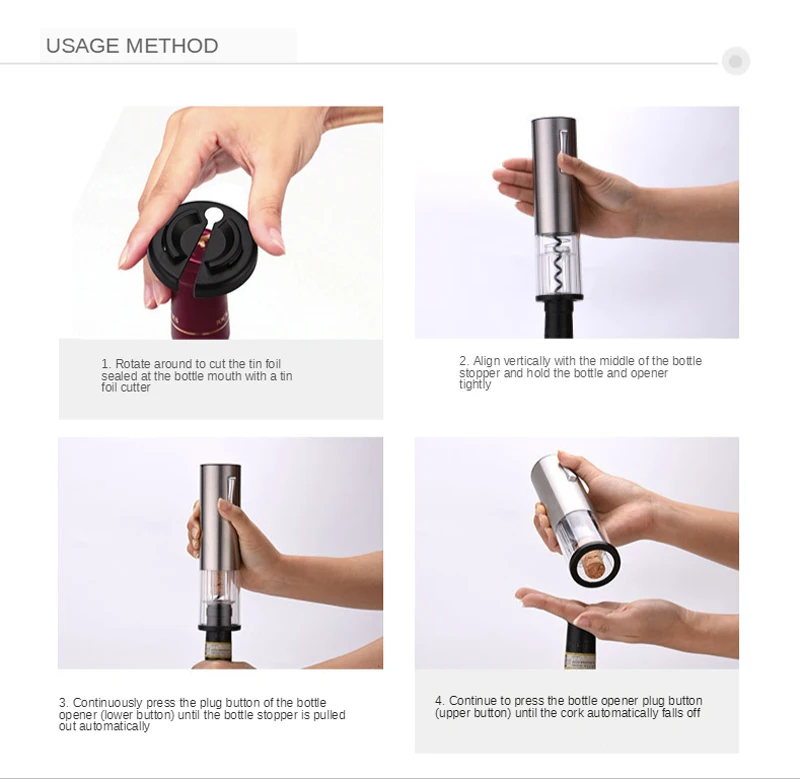 USAGE METHOD

1. Rotate around to cut the tin foil sealed at the bottle mouth with a tin foil cutter

2. Align vertically with the middle of the bottle stopper and hold the bottle and opener tightly

3. Continuously press the plug button of the bottle opener (lower button) until the bottle stopper is pulled out automatically

4. Continue to press the bottle opener plug button (upper button) until the cork automatically falls off