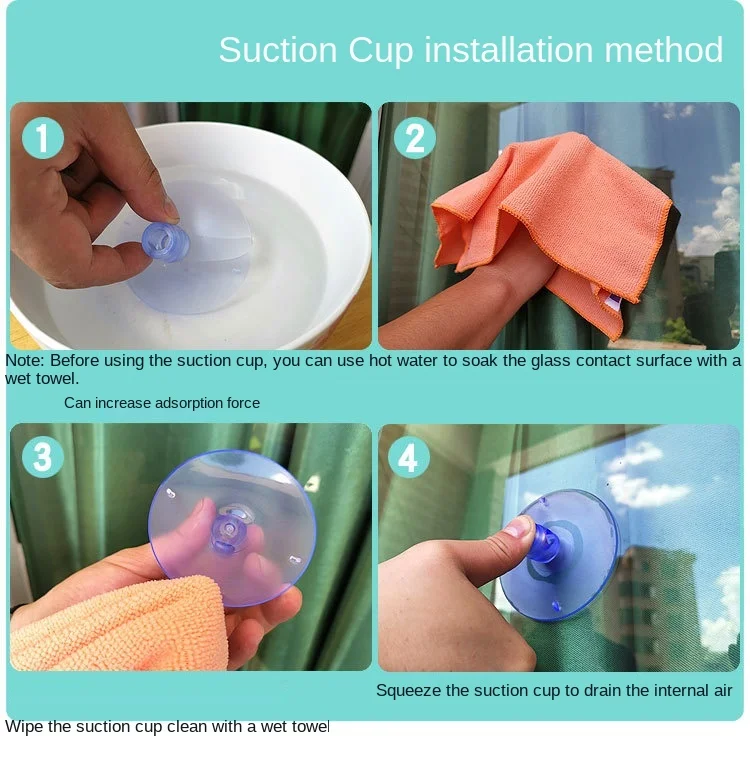 Suction Cup installation method

1

2

Note: Before using the suction cup, you can use hot water to soak the glass contact surface with a wet towel.

Can increase adsorption force

3

4

Squeeze the suction cup to drain the internal air

Wipe the suction cup clean with a wet towel