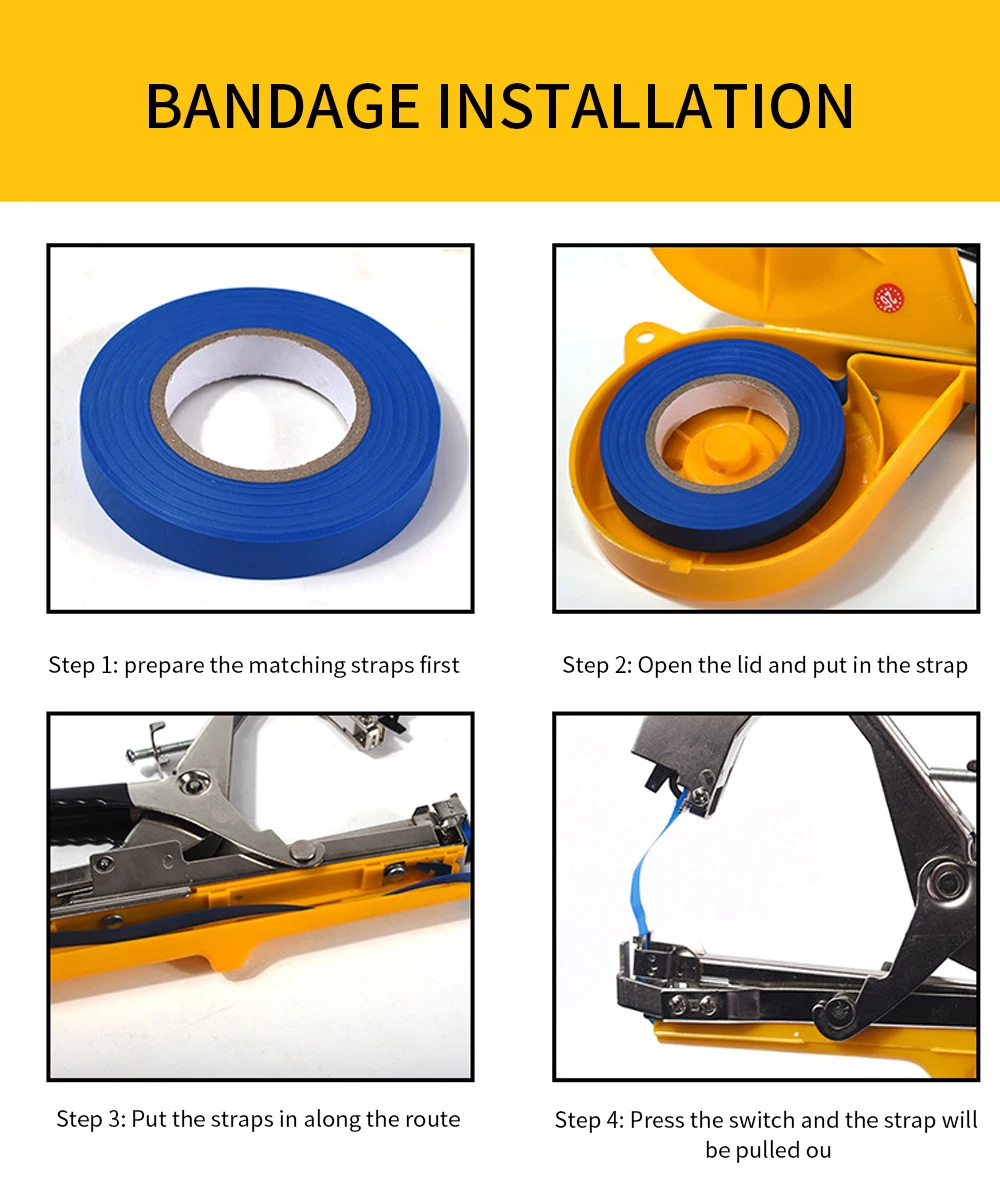 BANDAGE INSTALLATION

Step 1: prepare the matching straps first

Step 2: Open the lid and put in the strap

Step 3: Put the straps in along the route

Step 4: Press the switch and the strap will be pulled ou