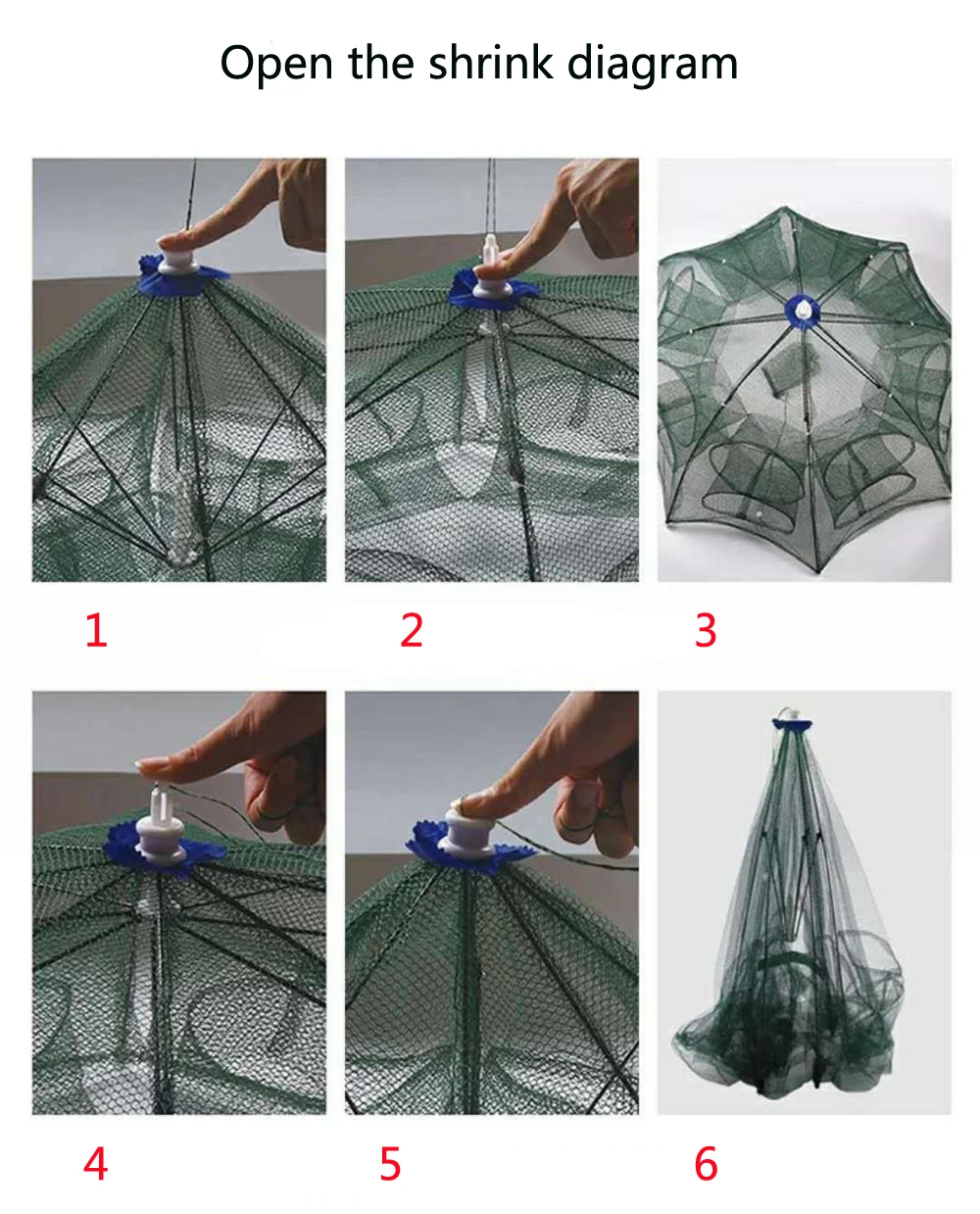 Open the shrink diagram

1

2

3

4

5

6