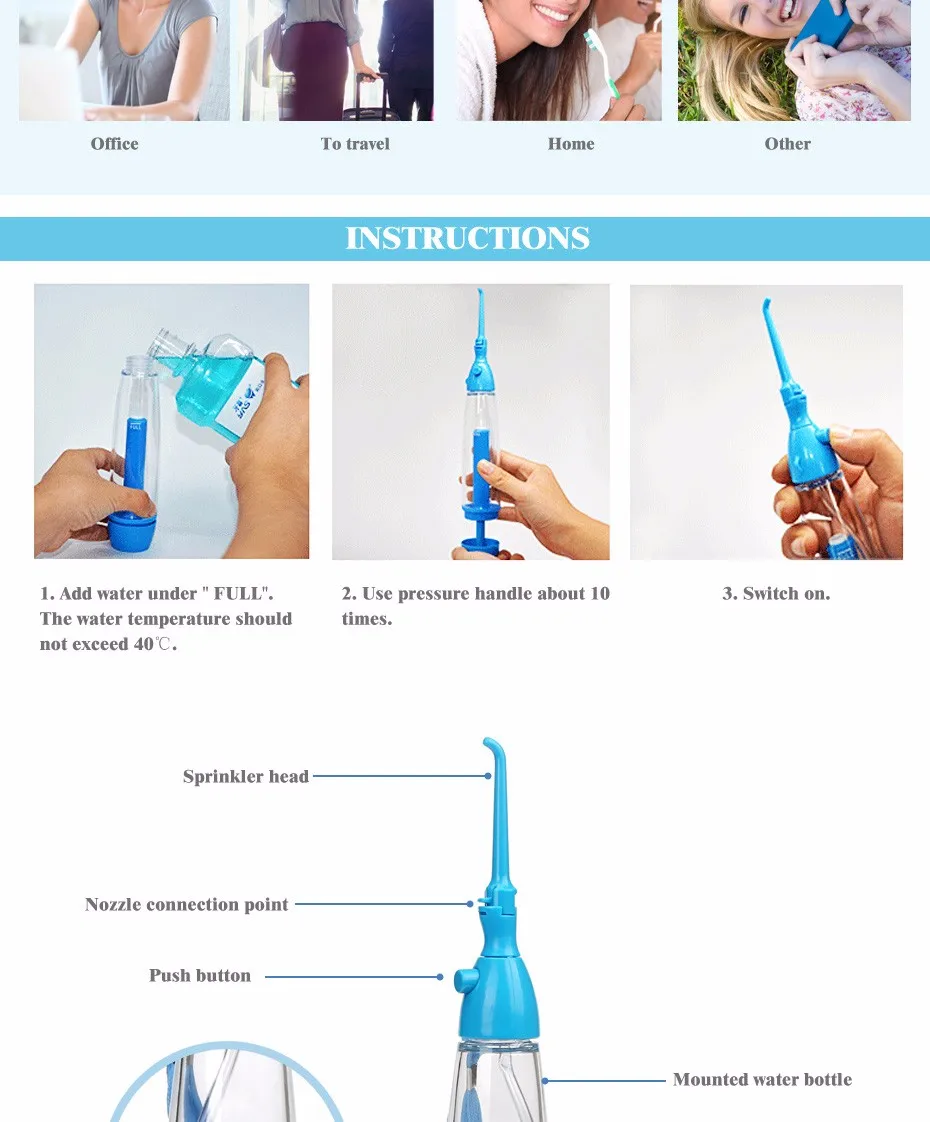 Office
To travel
Home
Other

INSTRUCTIONS

FULL

1. Add water under " FULL". The water temperature should not exceed 40℃.

2. Use pressure handle about 10 times.

3. Switch on.

Sprinkler head
Nozzle connection point
Push button
Mounted water bottle