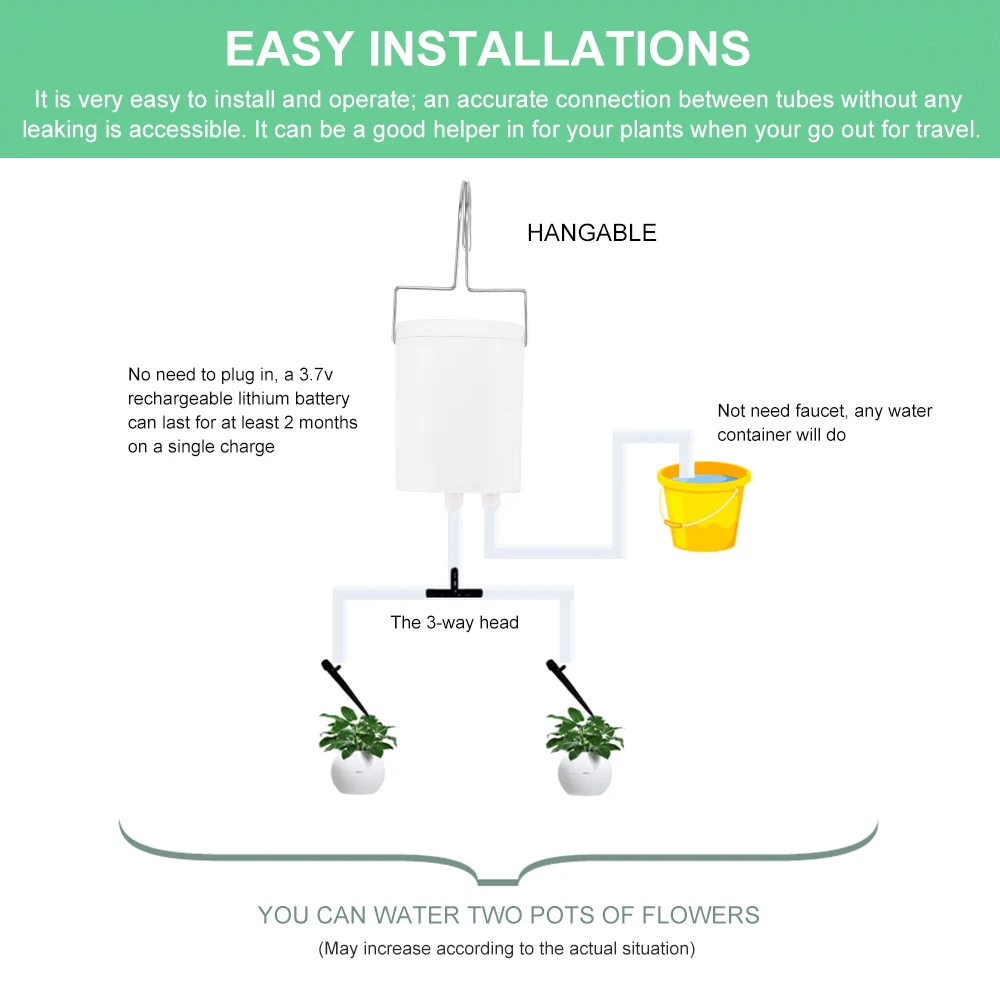 EASY INSTALLATIONS

It is very easy to install and operate; an accurate connection between tubes without any leaking is accessible. It can be a good helper in for your plants when your go out for travel.

HANGABLE

No need to plug in, a 3.7v rechargeable lithium battery can last for at least 2 months on a single charge

Not need faucet, any water container will do

The 3-way head

YOU CAN WATER TWO POTS OF FLOWERS

(May increase according to the actual situation)