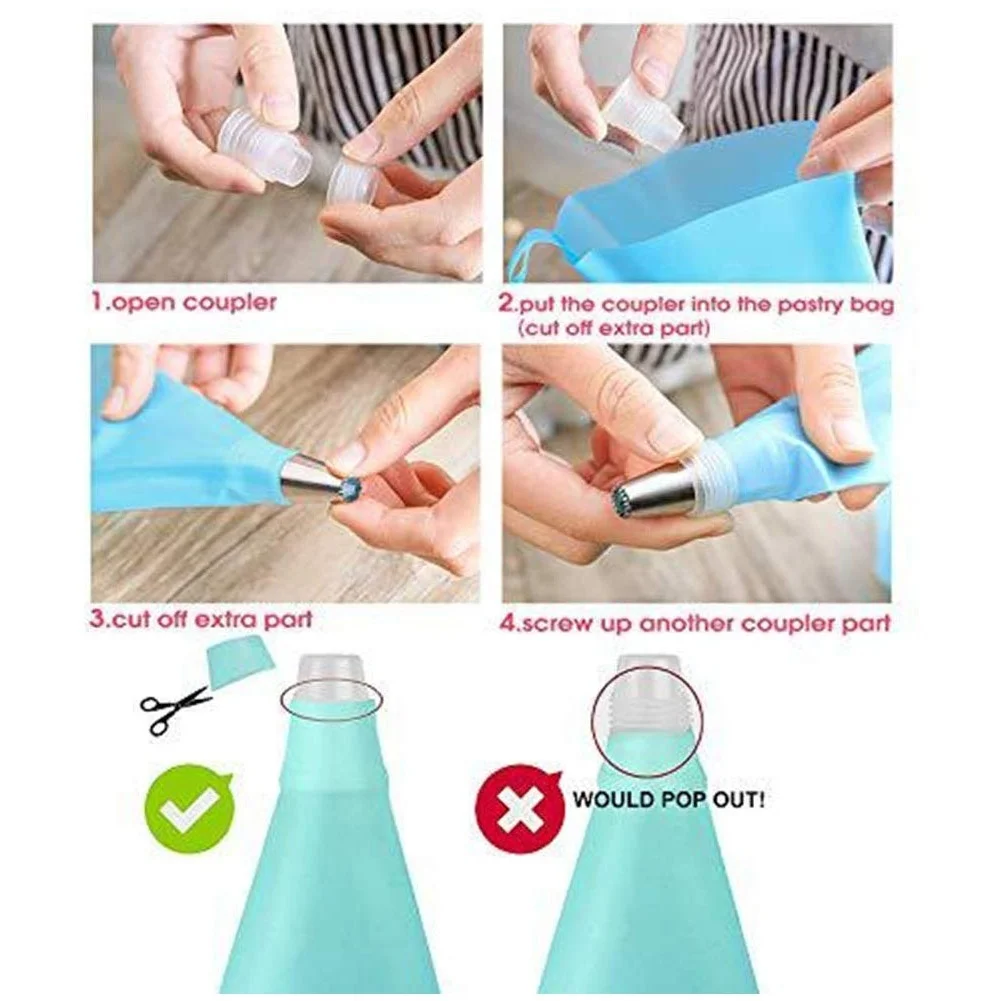 1.open coupler

2.put the coupler into the pastry bag (cut off extra part)

3.cut off extra part

4.screw up another coupler part

WOULD POP OUT!