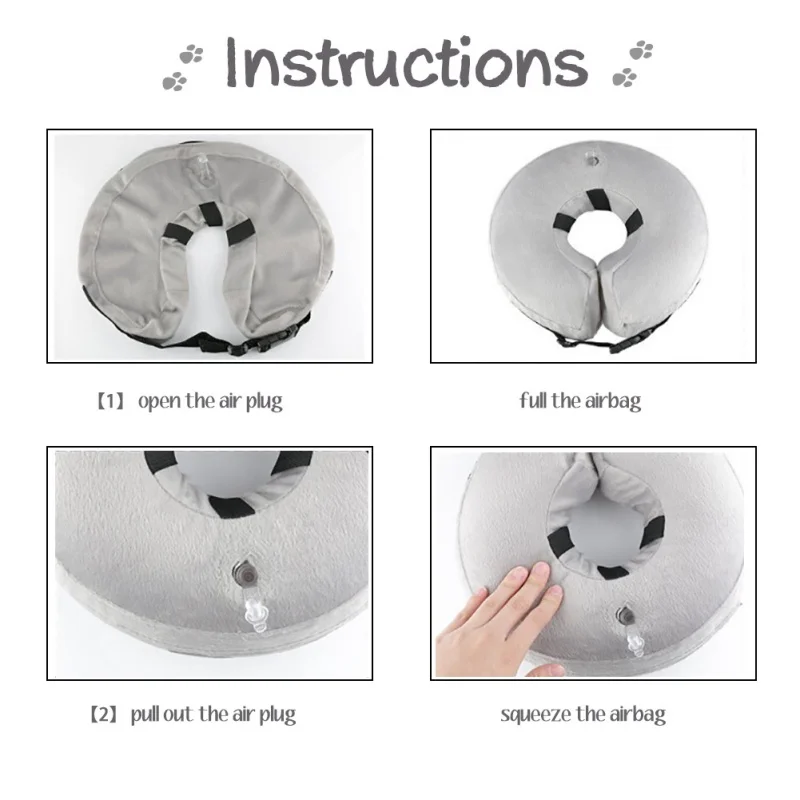 Instructions

【1】 open the air plug

full the airbag

【2】 pull out the air plug

squeeze the airbag