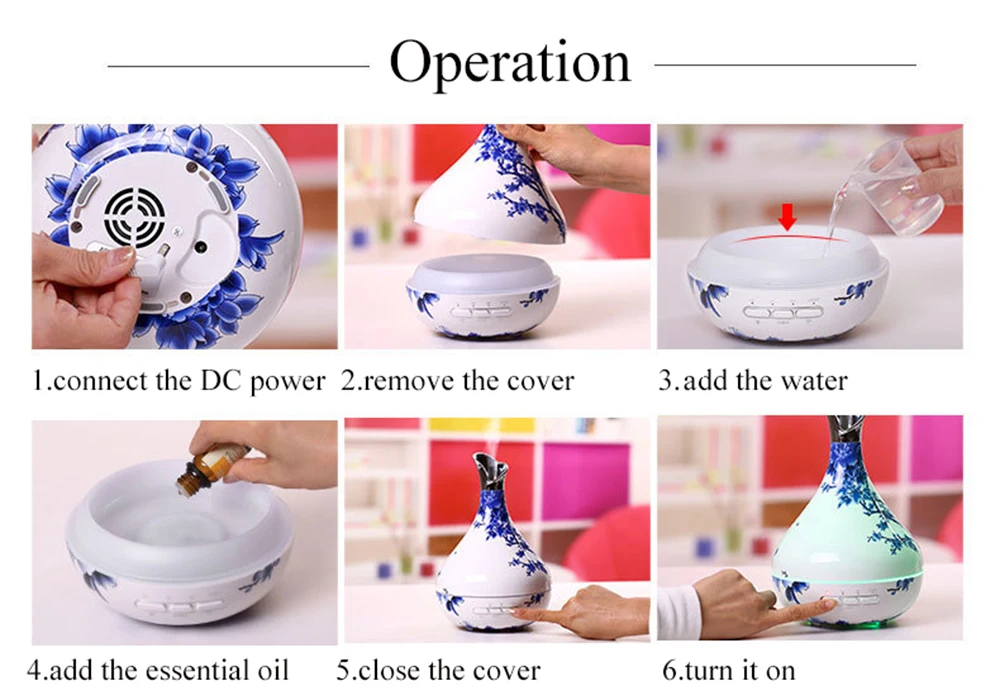 Operation

1.connect the DC power

2.remove the cover

3.add the water

4.add the essential oil

5.close the cover

6.turn it on