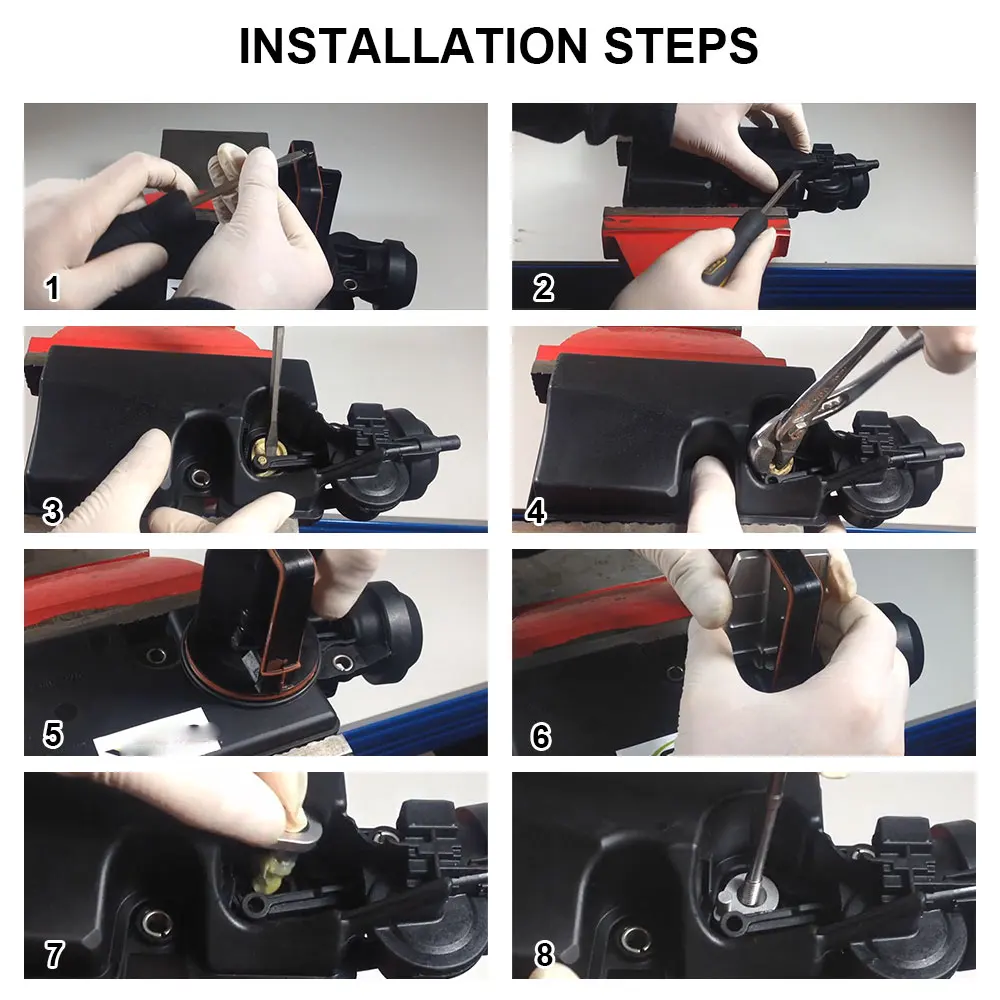 INSTALLATION STEPS

1

2

3

4

5

6

7

8