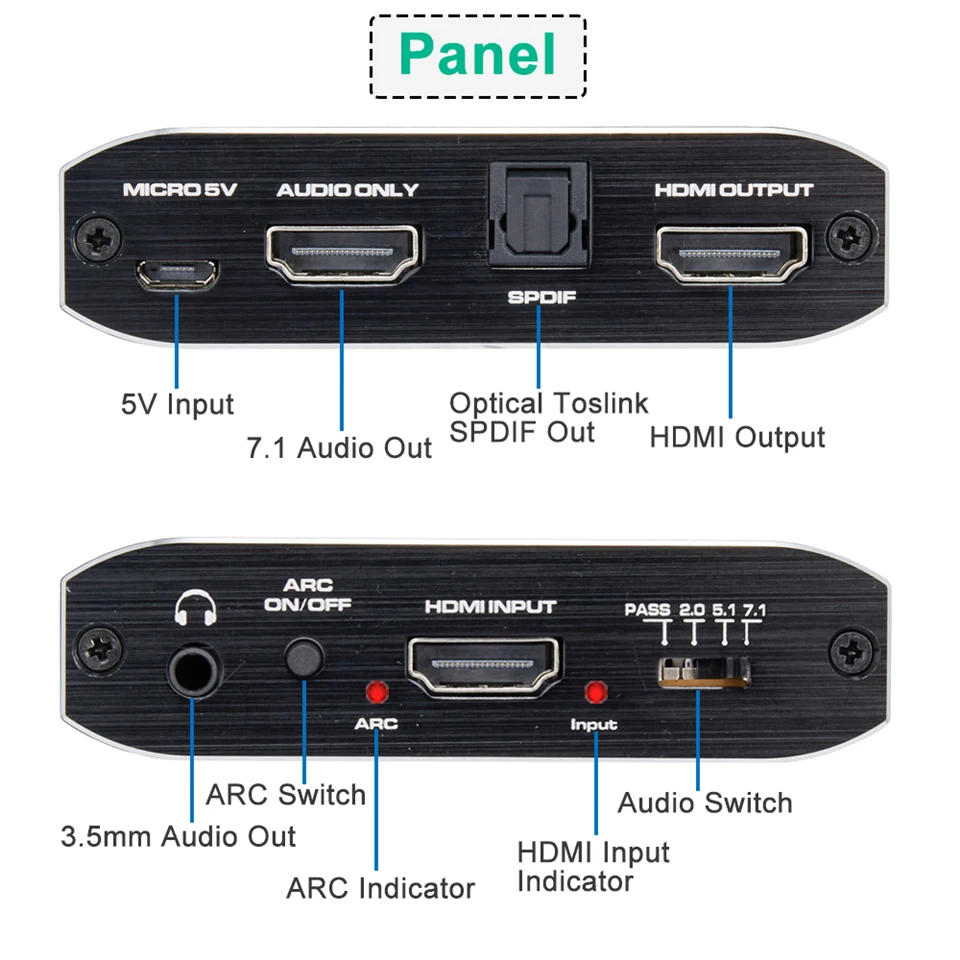 Panel

MICRO 5V
AUDIO ONLY
SPDIF
HDMI OUTPUT

5V Input
7.1 Audio Out
Optical Toslink SPDIF Out
HDMI Output

ARC ON/OFF
HDMI INPUT
PASS 2.0 5.1 7.1
ARC
Input

ARC Switch
3.5mm Audio Out
ARC Indicator
HDMI Input Indicator
Audio Switch