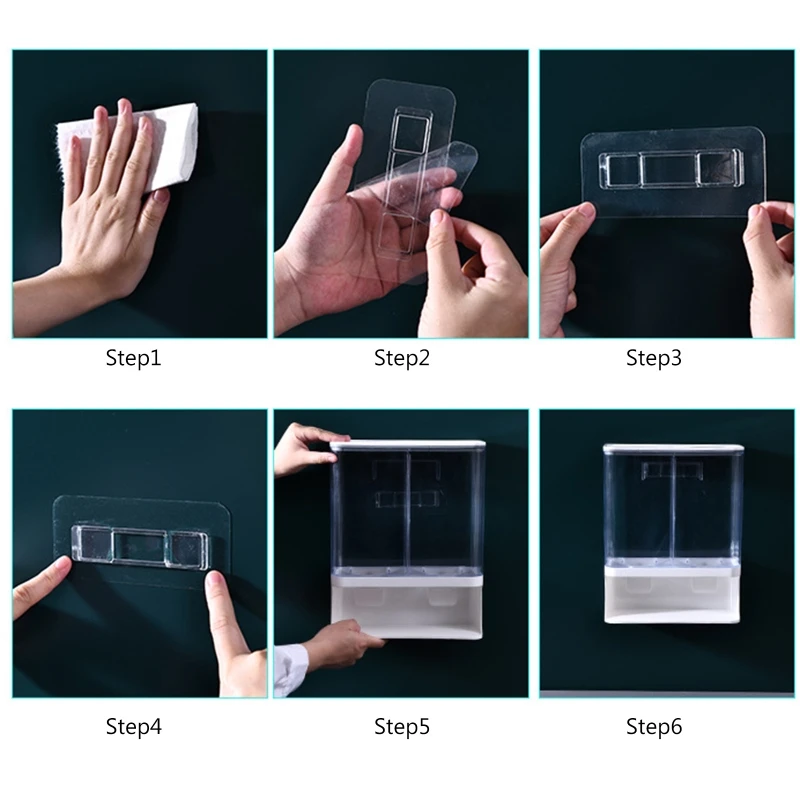 Step1

Step2

Step3

Step4

Step5

Step6